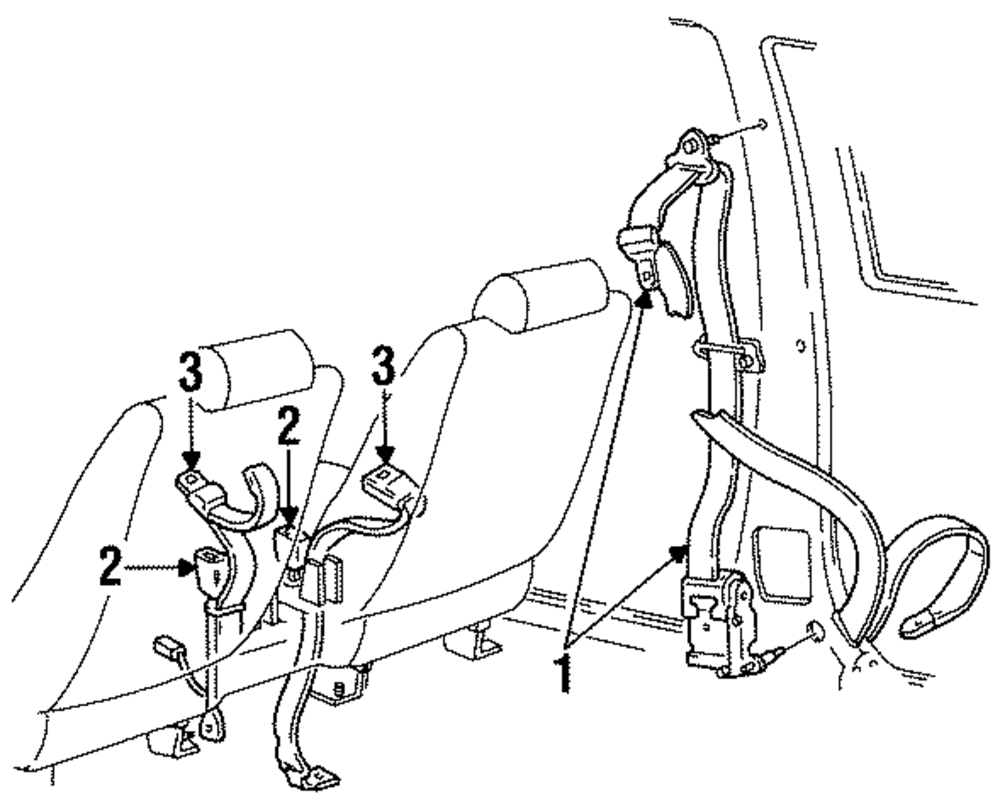 3
3
2
2
1