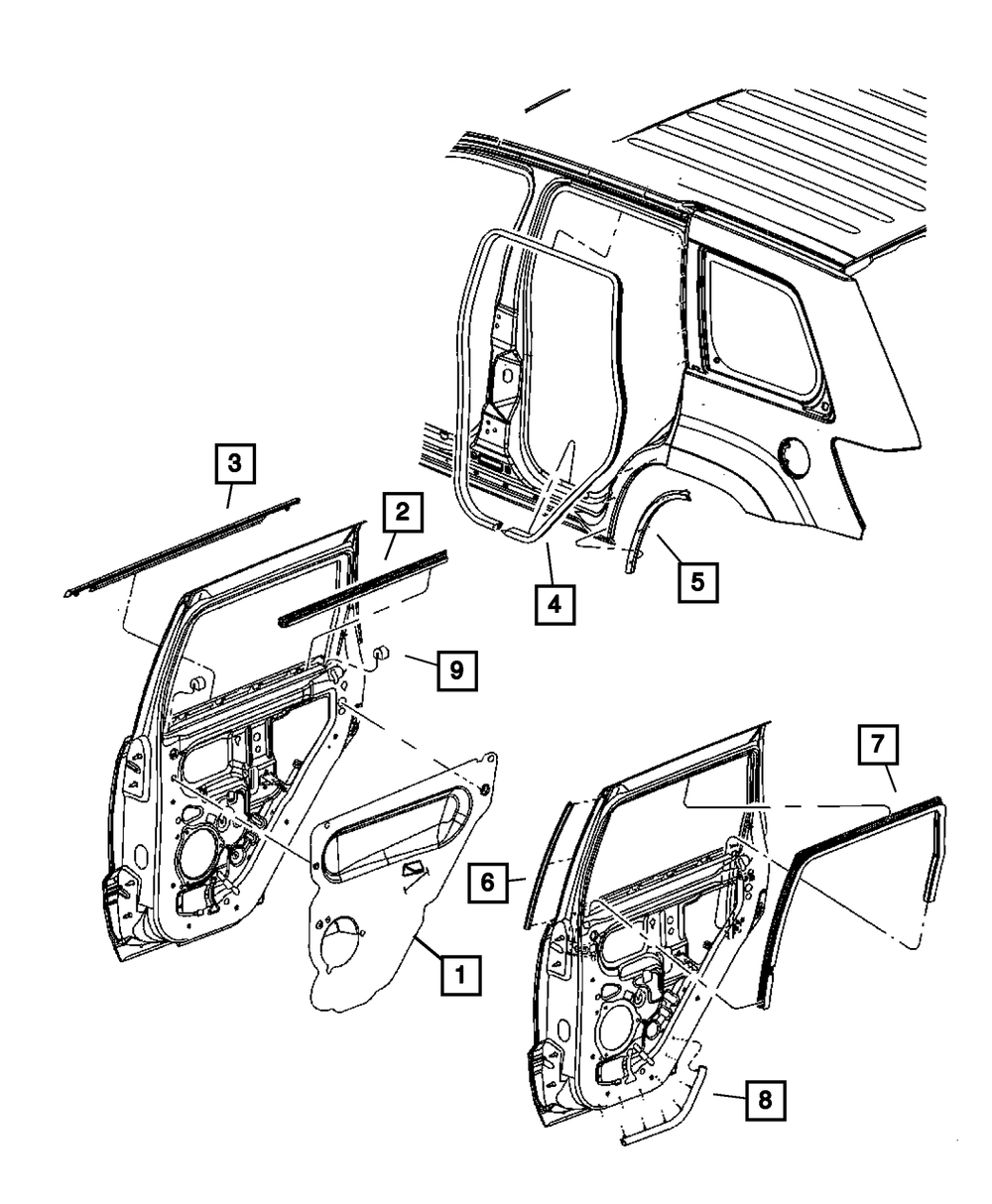 3
2
4
5
9
7
6
1
8