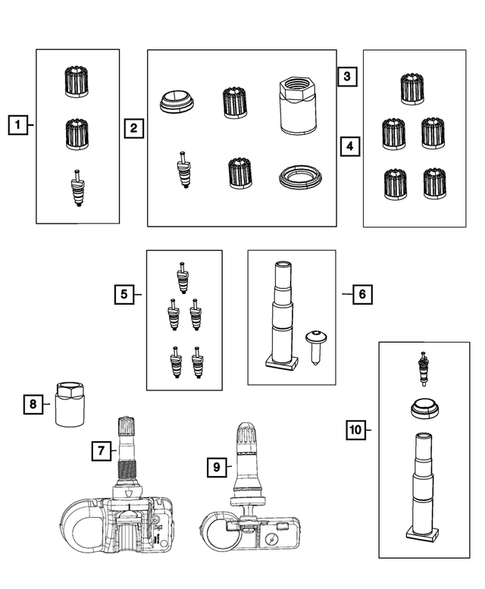 1
2
3
4
5
6
8
7
9
10