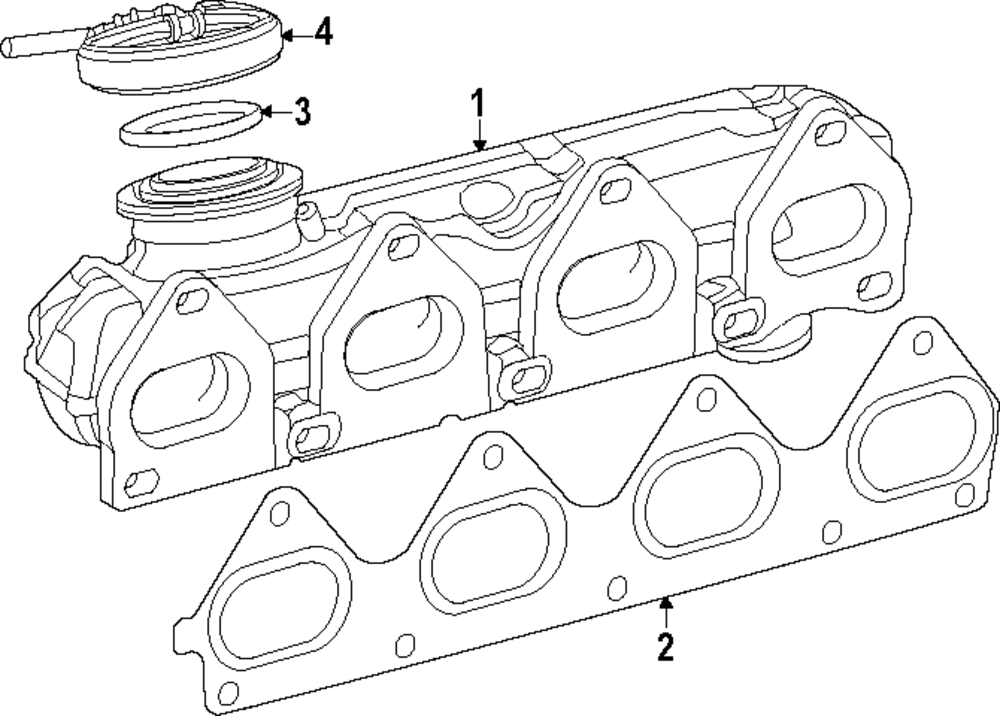 4
3
1
2