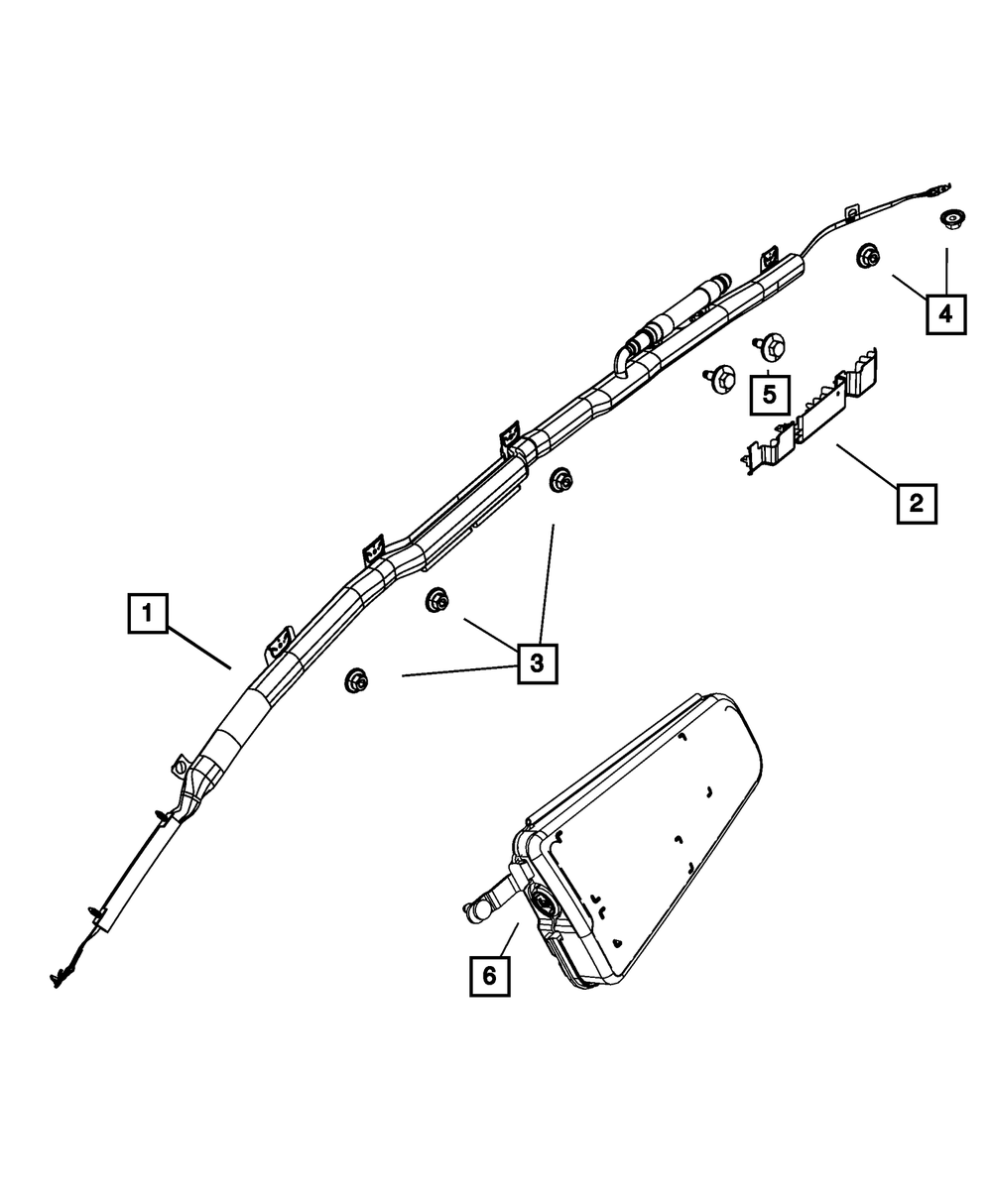 4
5
2
1
3
6