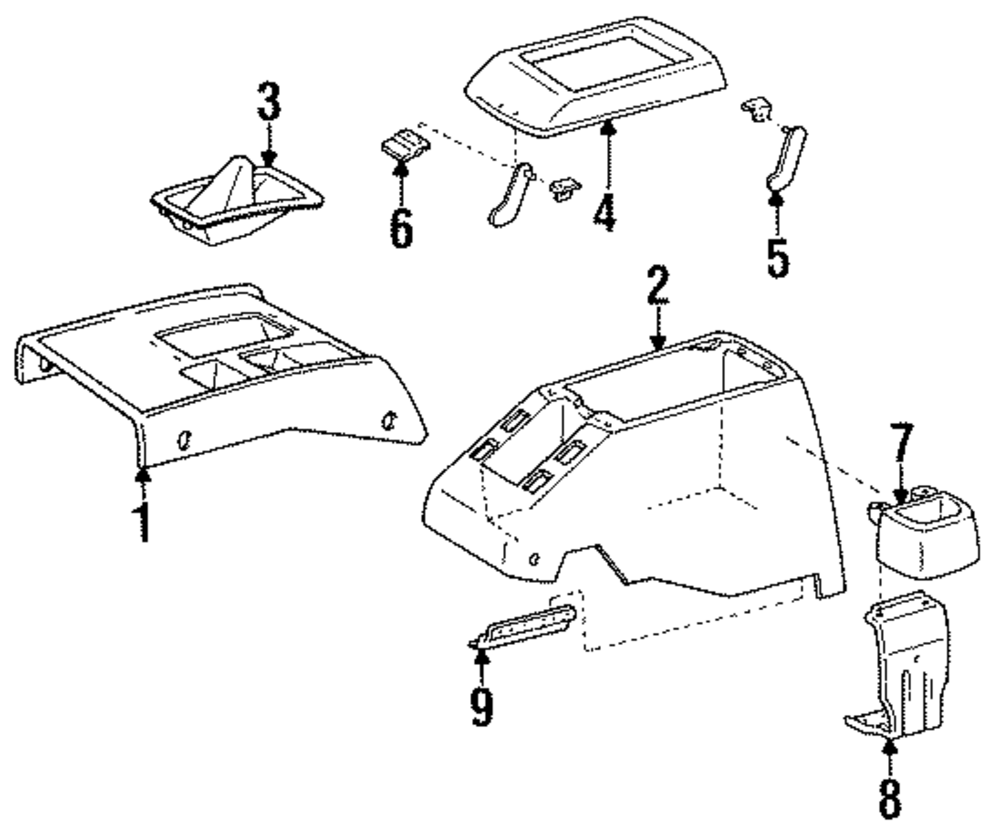 3
6
4
5
2
1
7
9
8