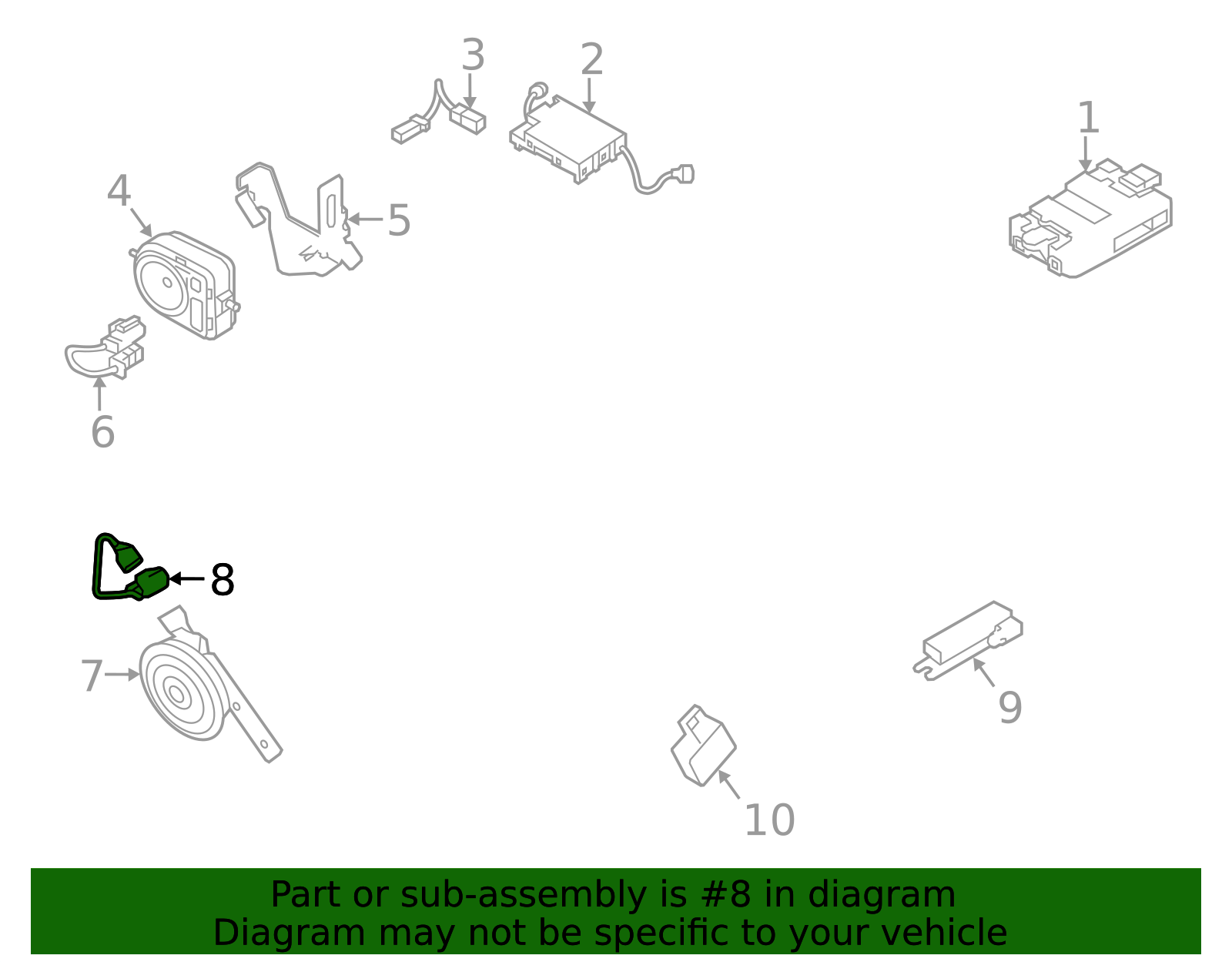 3
2
1
4
5
6
8
7
9
10

Part or sub-assembly is #8 in diagram
Diagram may not be specific to your vehicle