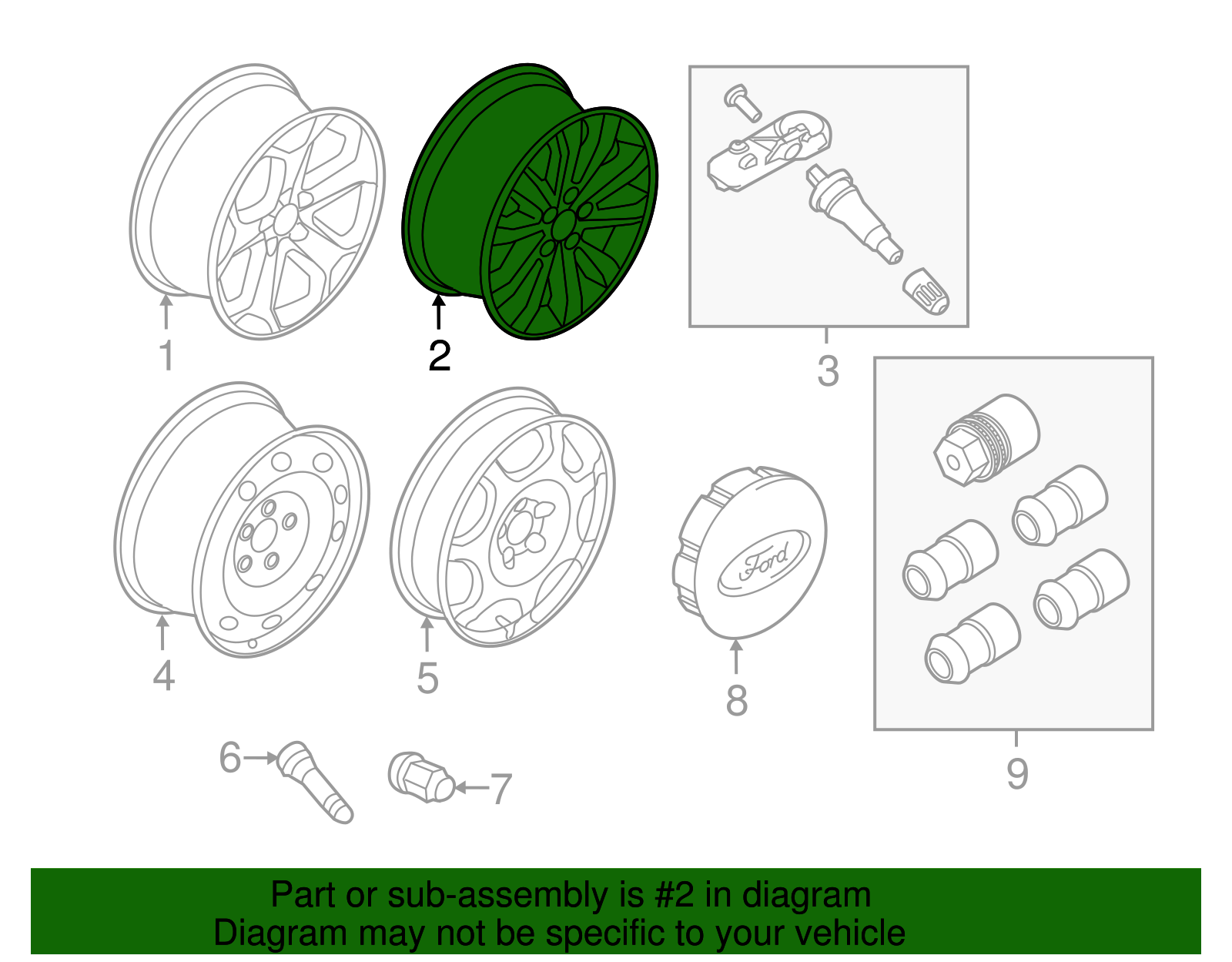 1
2
3
4
5
Ford
8
9
6
7

Part or sub-assembly is #2 in diagram
Diagram may not be specific to your vehicle