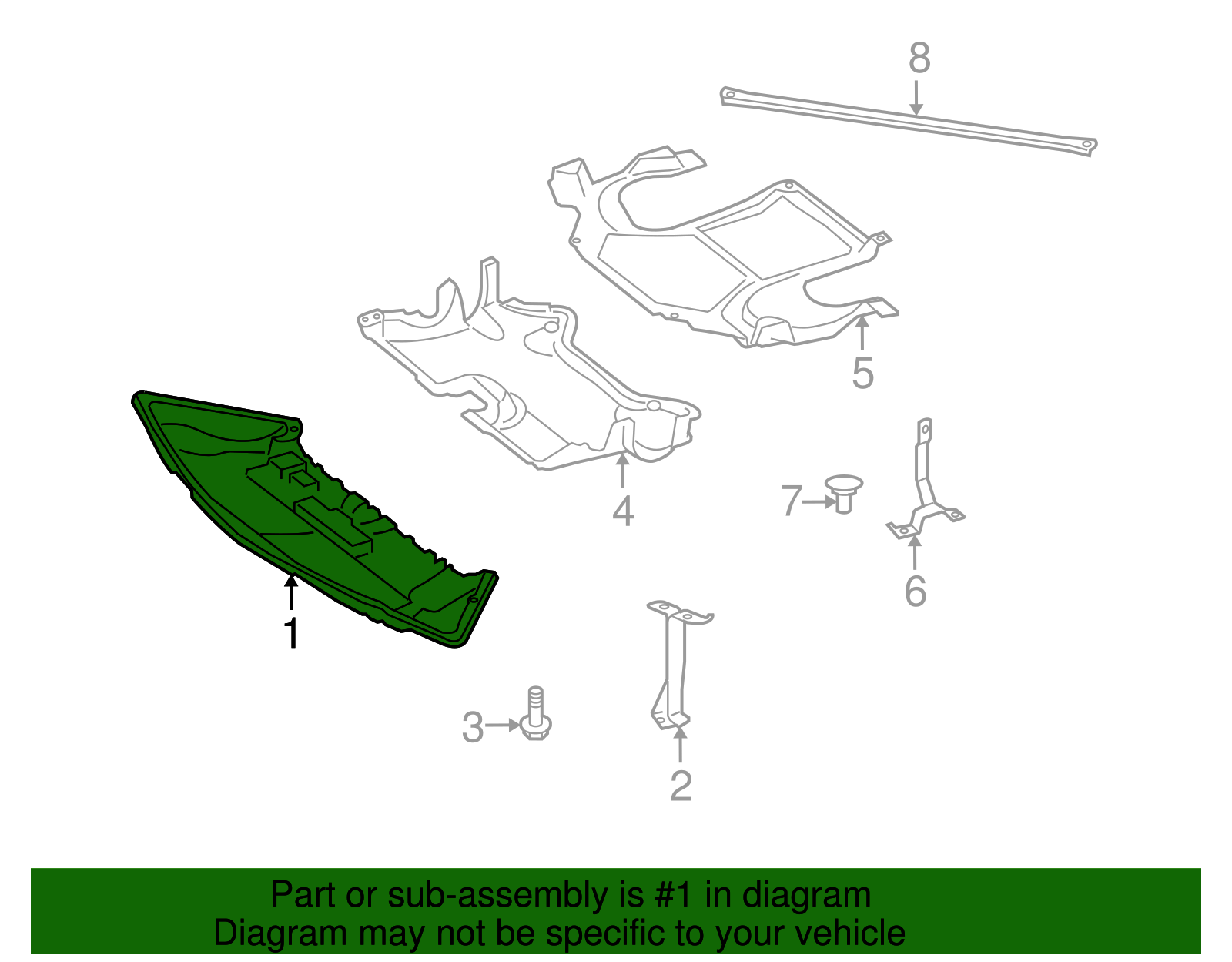 8

5

4

7

6

1

3

2

Part or sub-assembly is #1 in diagram
Diagram may not be specific to your vehicle