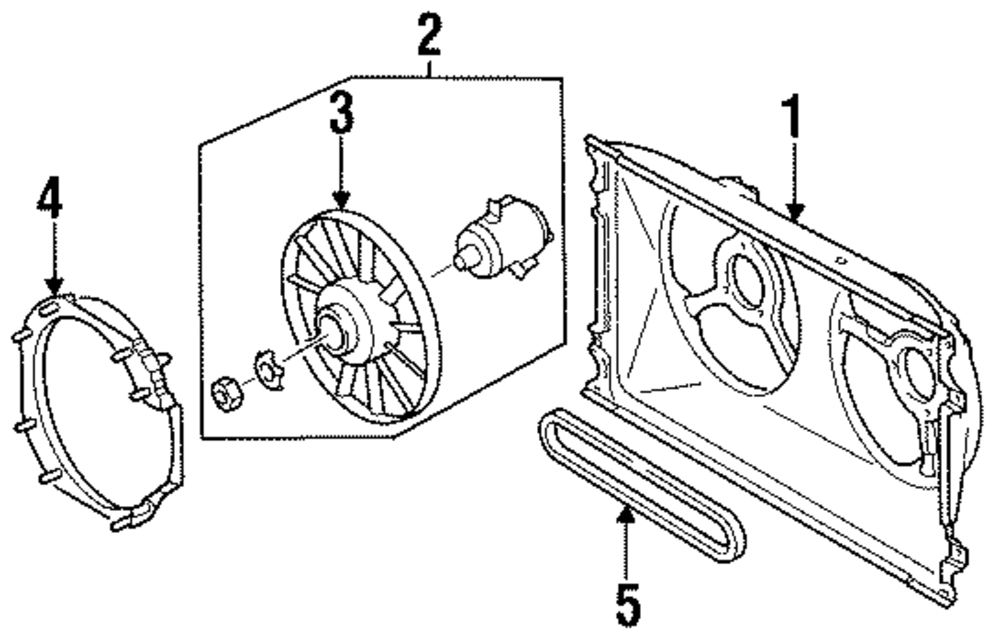 2
3
1
4
5