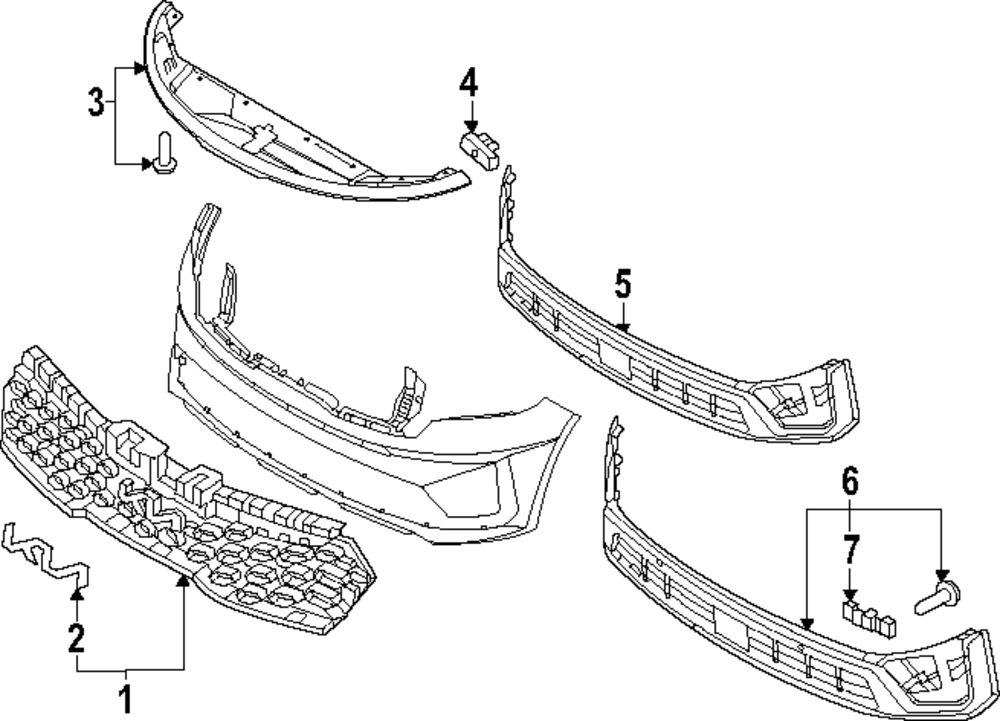 3
4
5
6
7
2
1