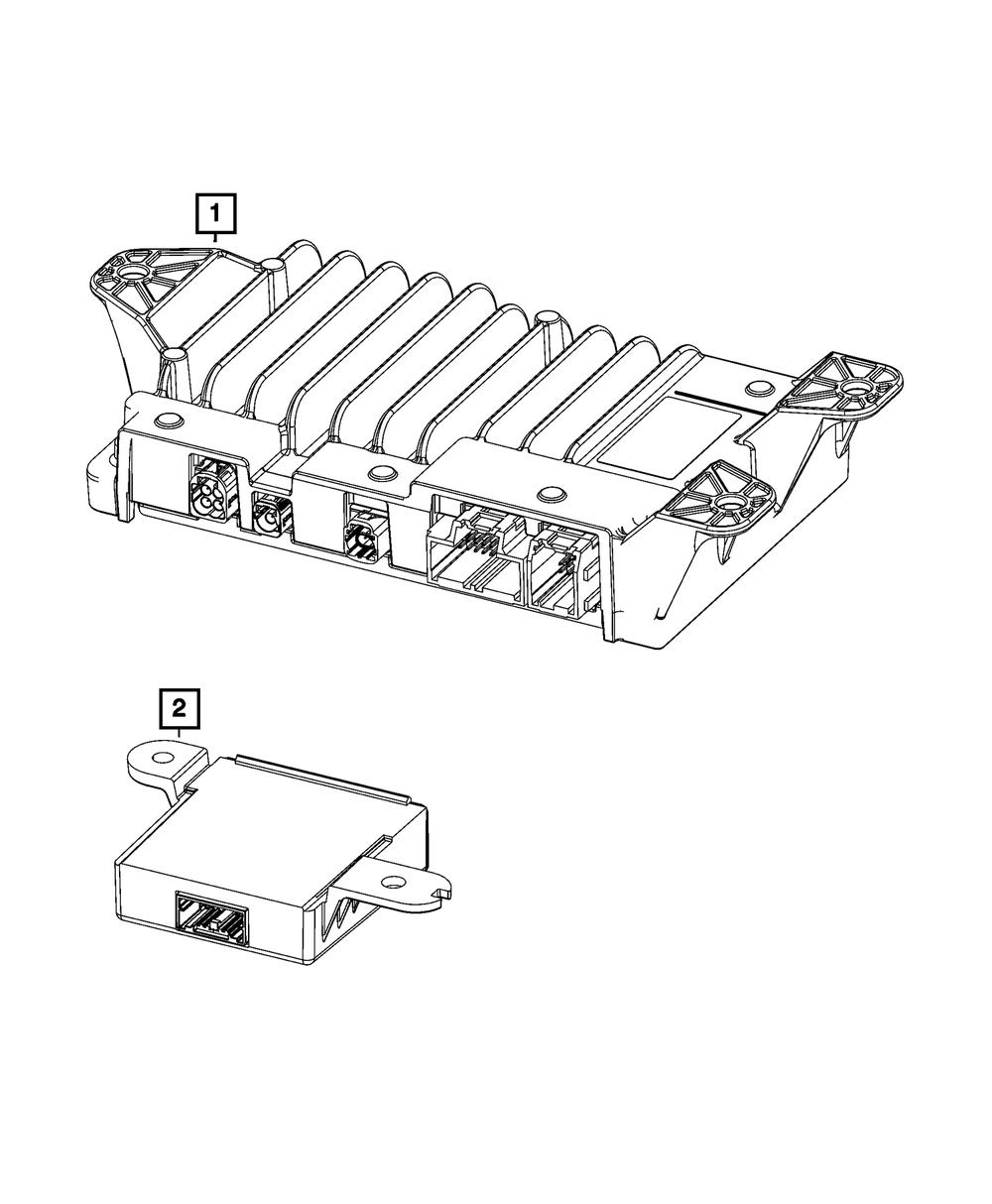 1

2