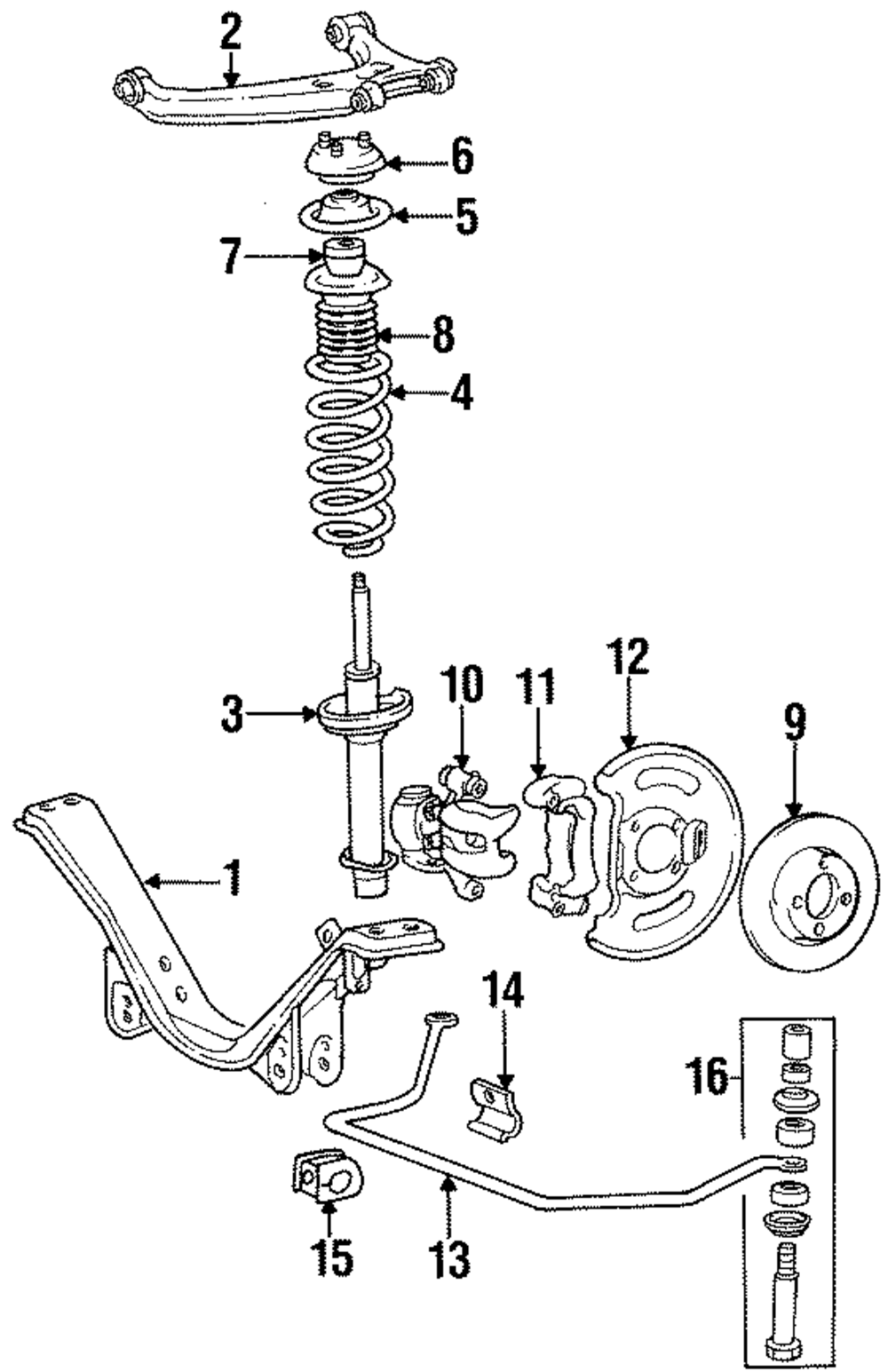 2
6
5
7
8
4
3
10
11
12
9
1
14
16
15
13