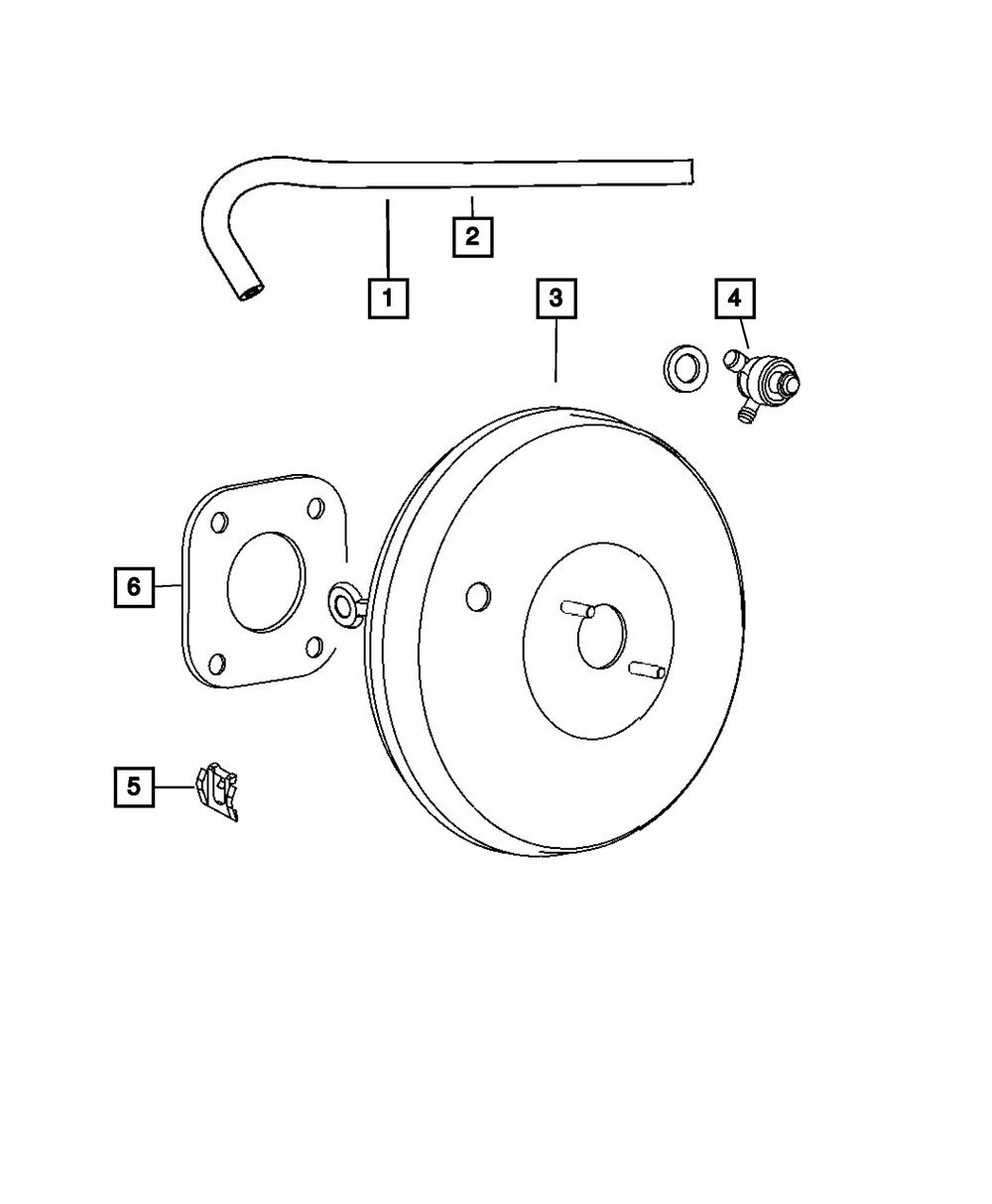 2
1
3
4
6
5