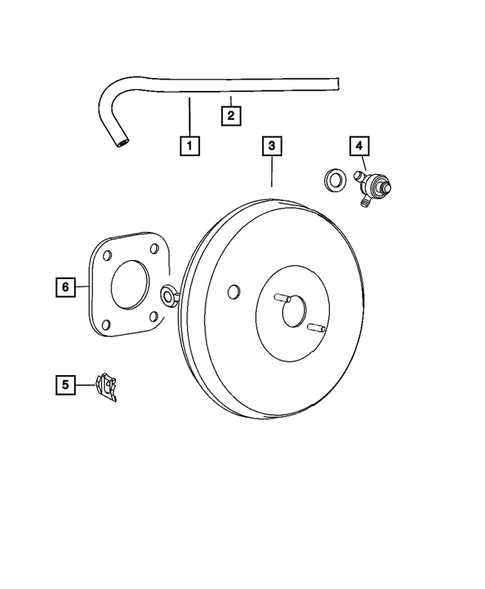 2
1
3
4
6
5