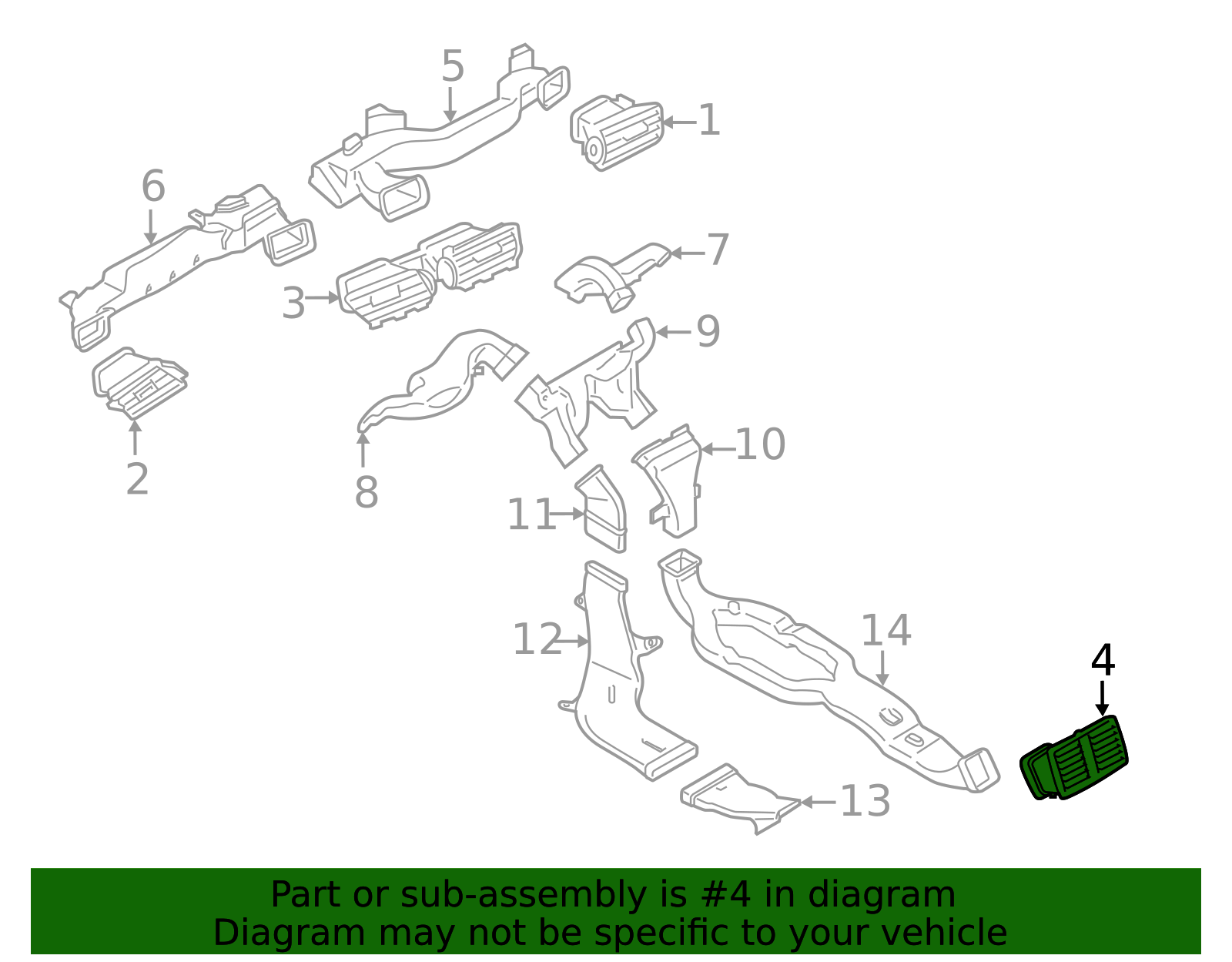 5
1
6
7
3
9
2
8
10
11
12
14
4
13

Part or sub-assembly is #4 in diagram
Diagram may not be specific to your vehicle