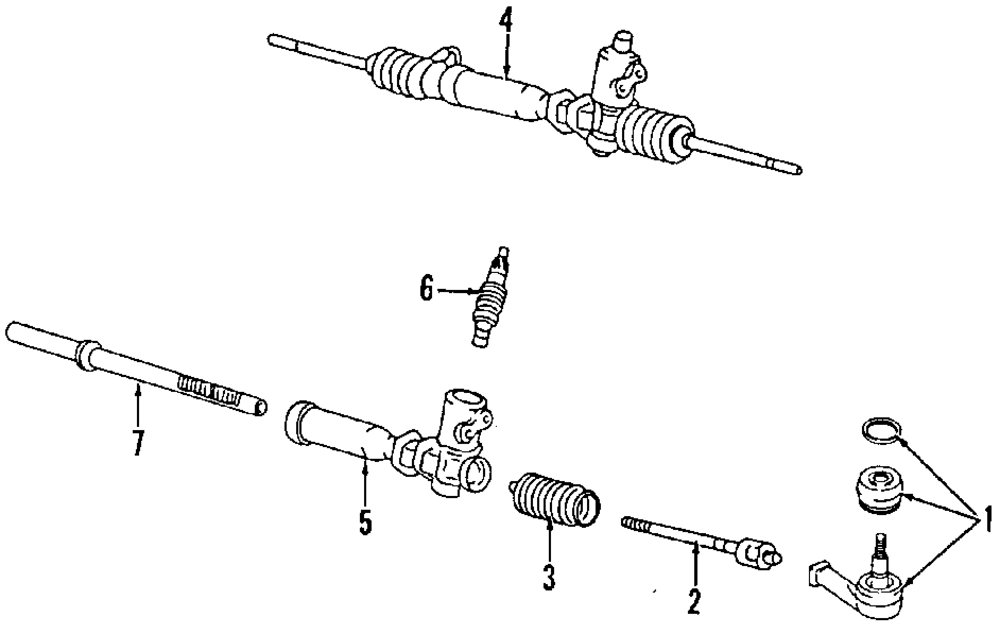 4
6
7
5
3
2
1