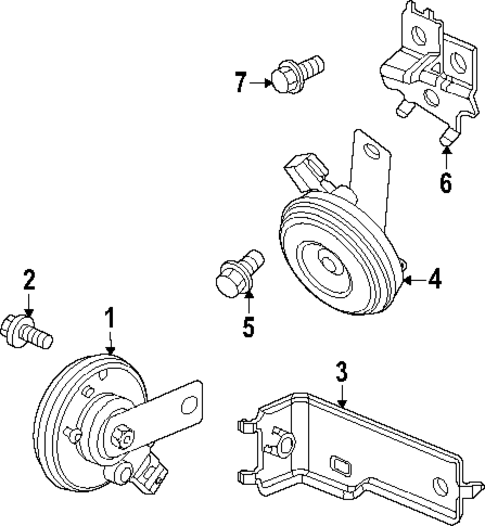 7
6
4
5
2
1
3