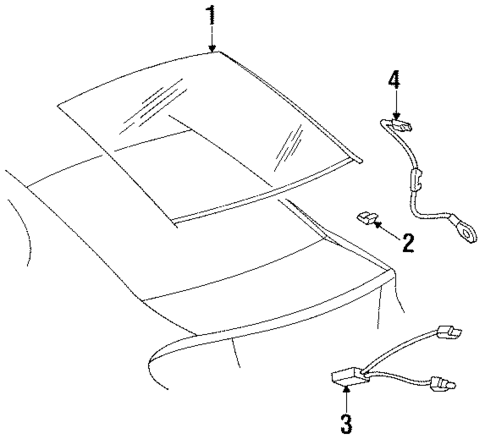 1
4
2
3