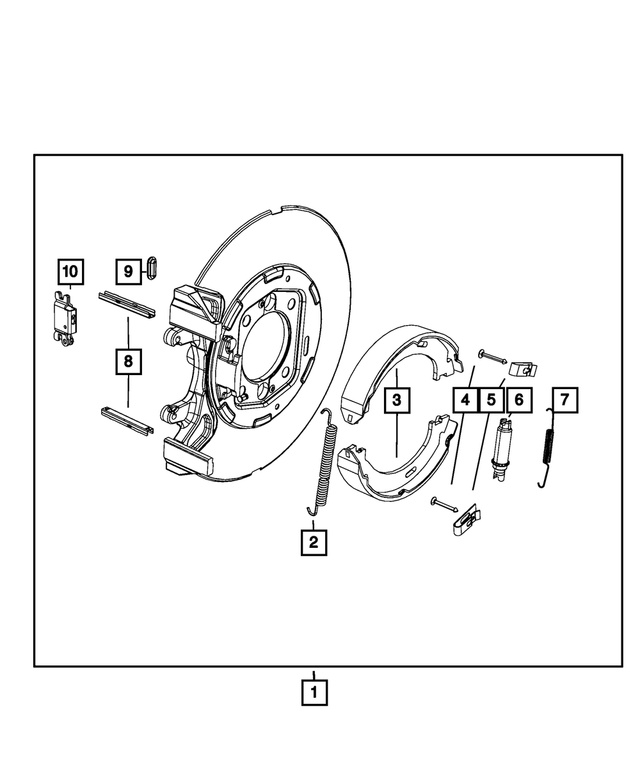 10
9
8
3
4
5
6
7
2
1