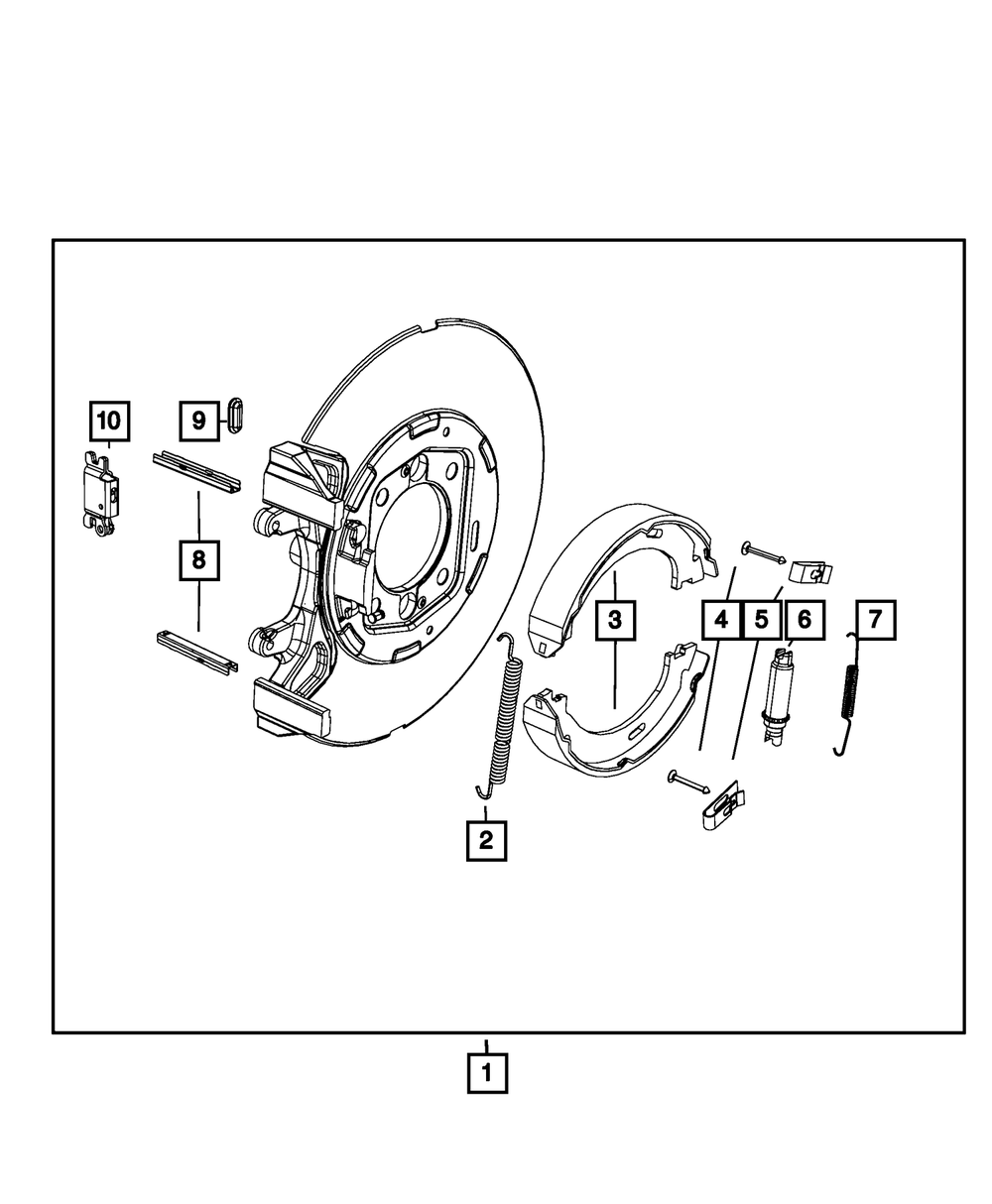 10
9
8
3
4
5
6
7
2
1