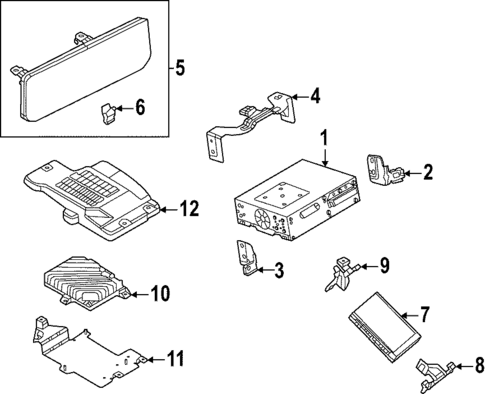 5
6
4
1
2
12
3
9
10
7
11
8