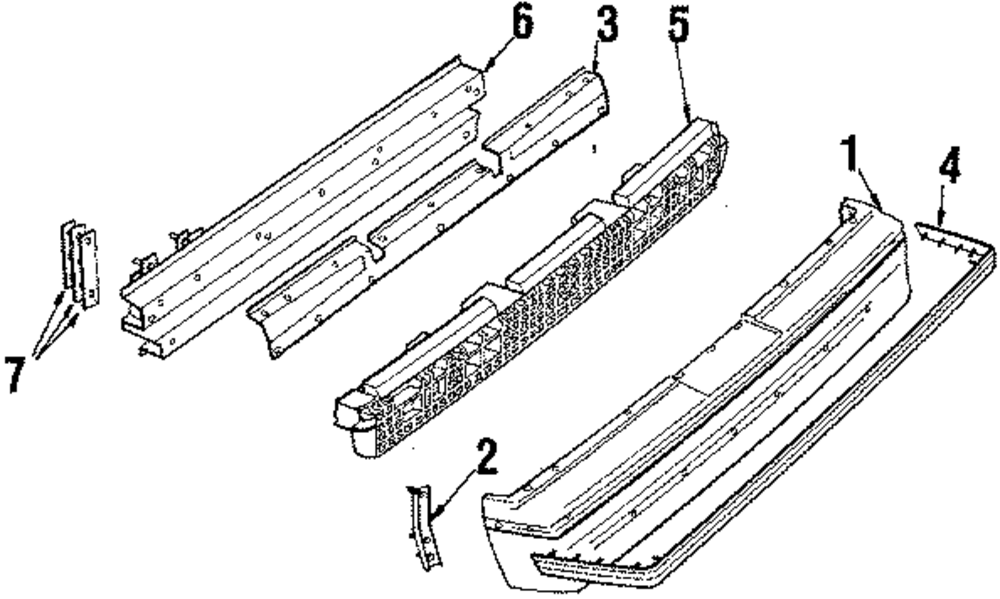 6
3
5
1
4
7
2