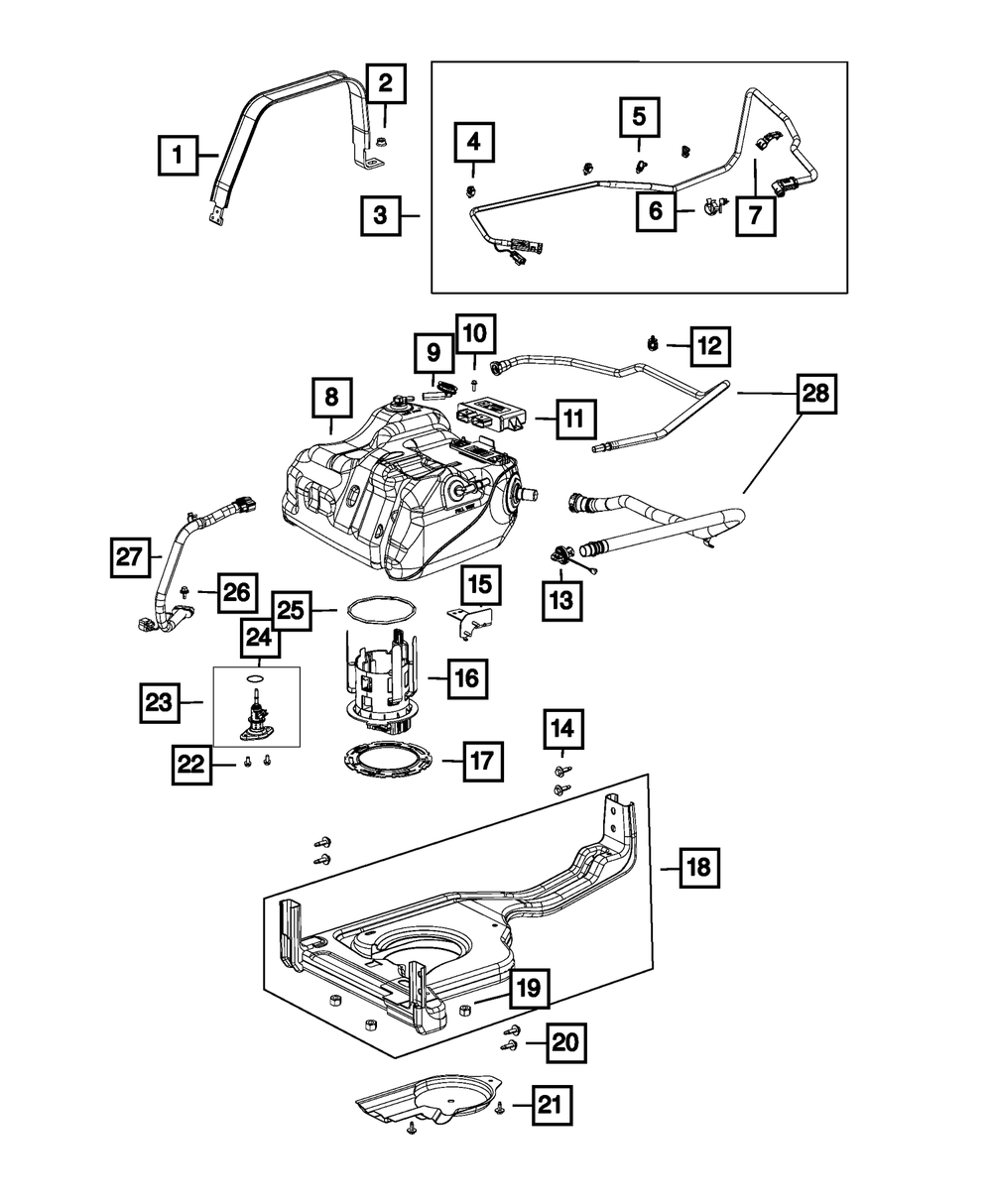 1
2
3
4
5
6
7
8
9
10
11
12
28
27
26
25
24
23
22
15
16
17
13
14
18
19
20
21