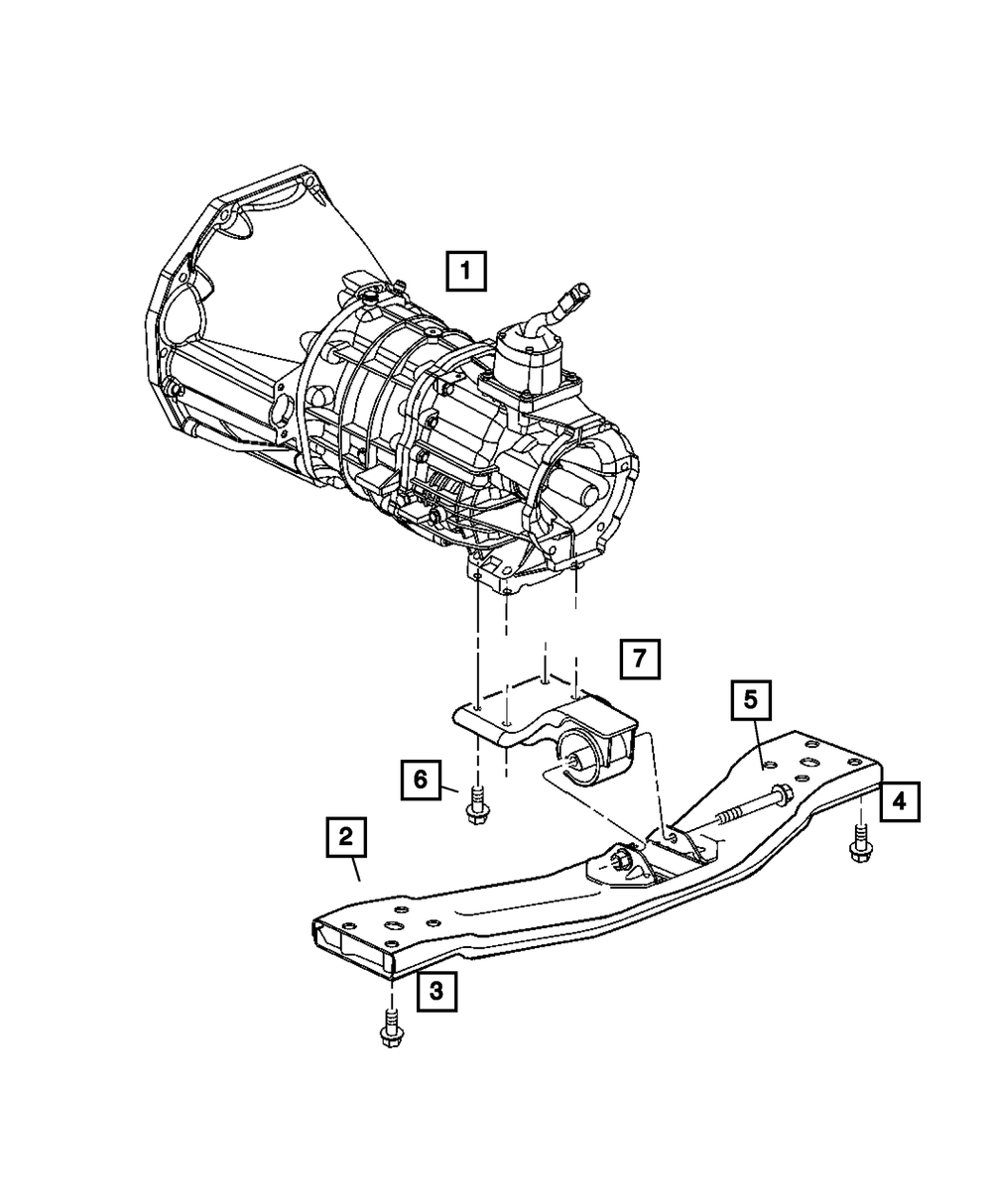 1
7
5
6
4
2
3