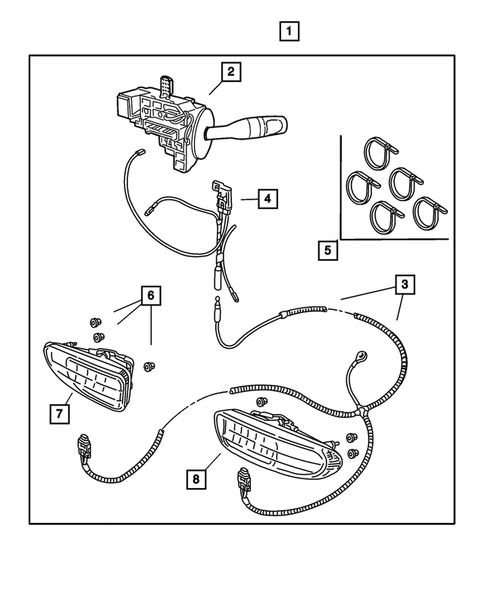 1
2
4
5
3
6
7
8