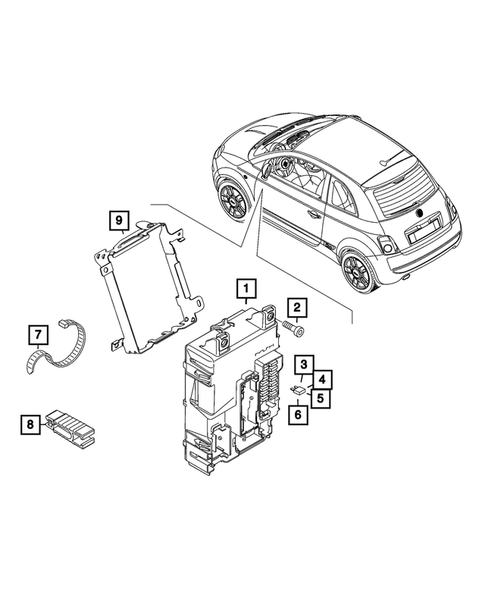 9
1
2
7
3
4
5
6
8