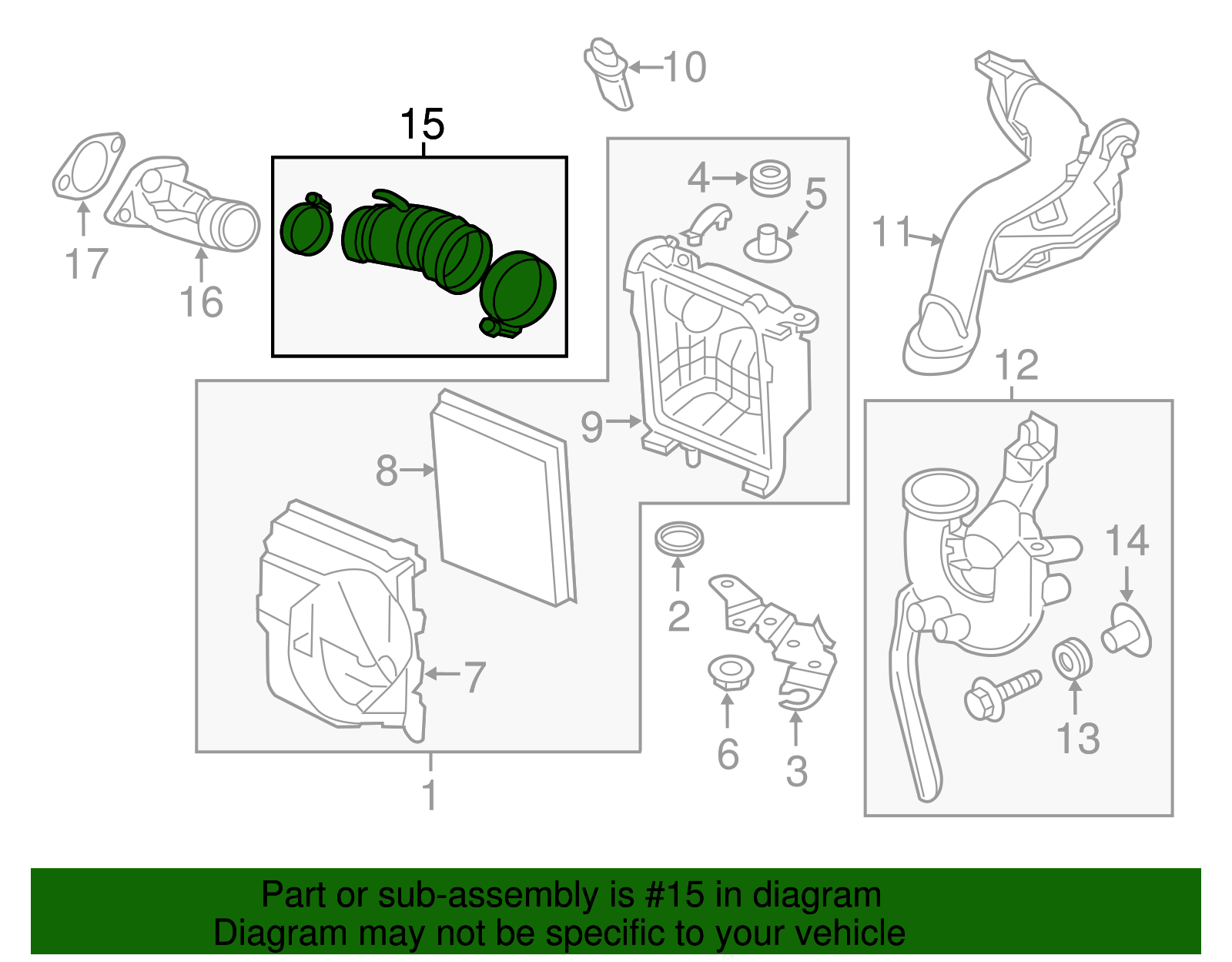 10
15
4
5
17
16
11
12
9
8
14
2
7
13
6
3
1

Part or sub-assembly is #15 in diagram
Diagram may not be specific to your vehicle