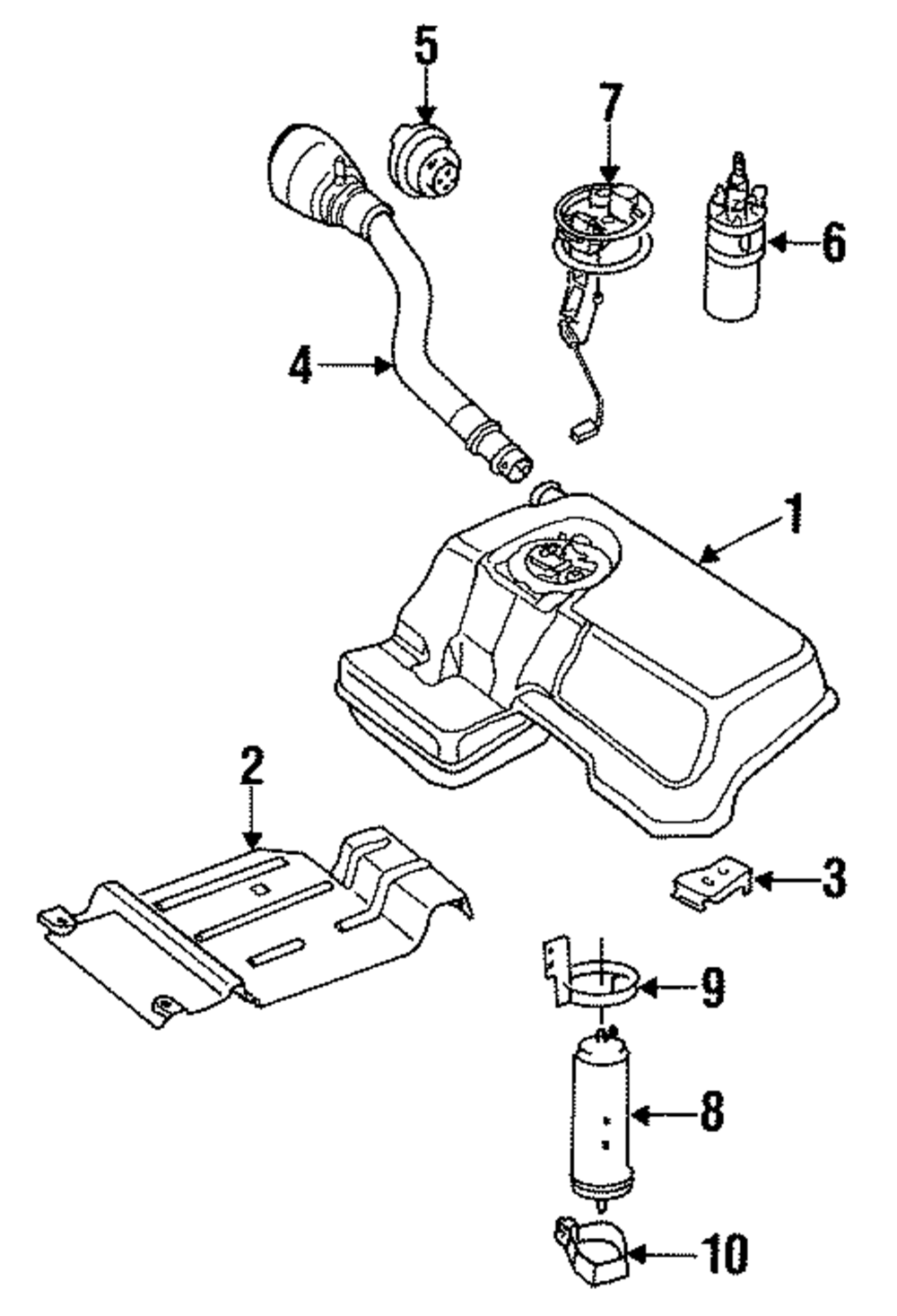 5
7
6
4
1
2
3
9
8
10