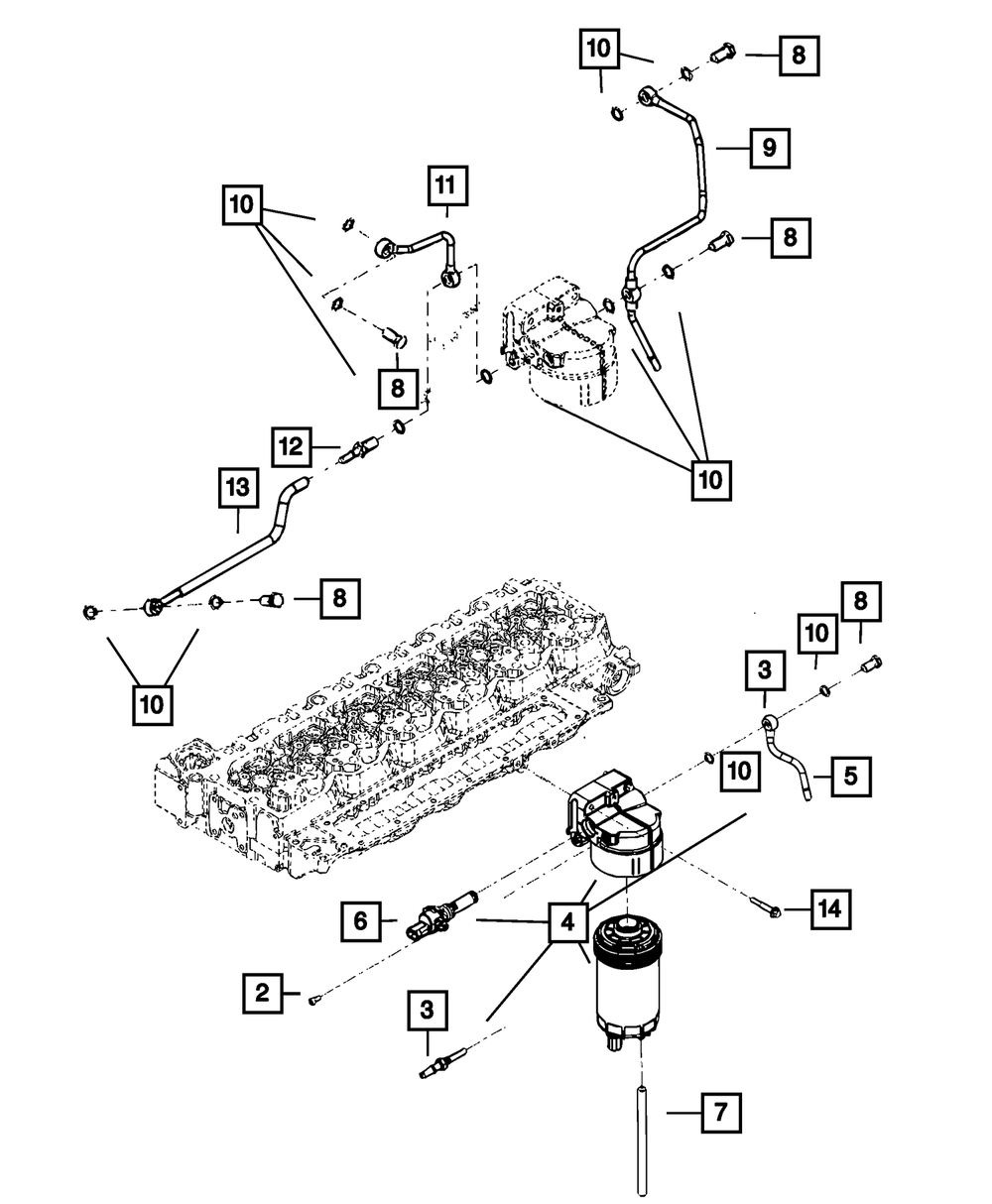 10
8
9
10
11
8
8
10
12
13
8
10
8
10
3
10
5
6
4
14
2
3
7