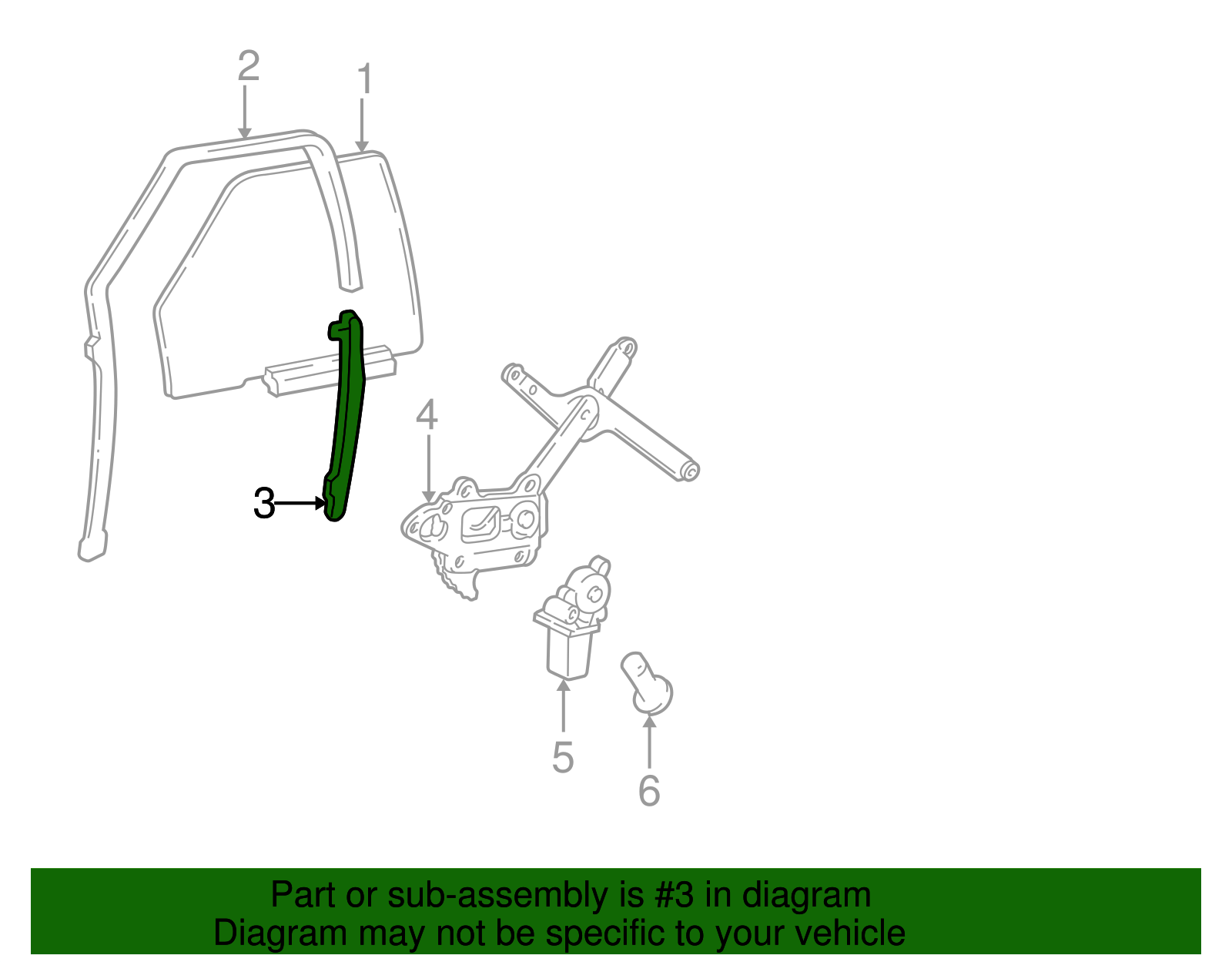 2
1
4
3
5
6

Part or sub-assembly is #3 in diagram
Diagram may not be specific to your vehicle