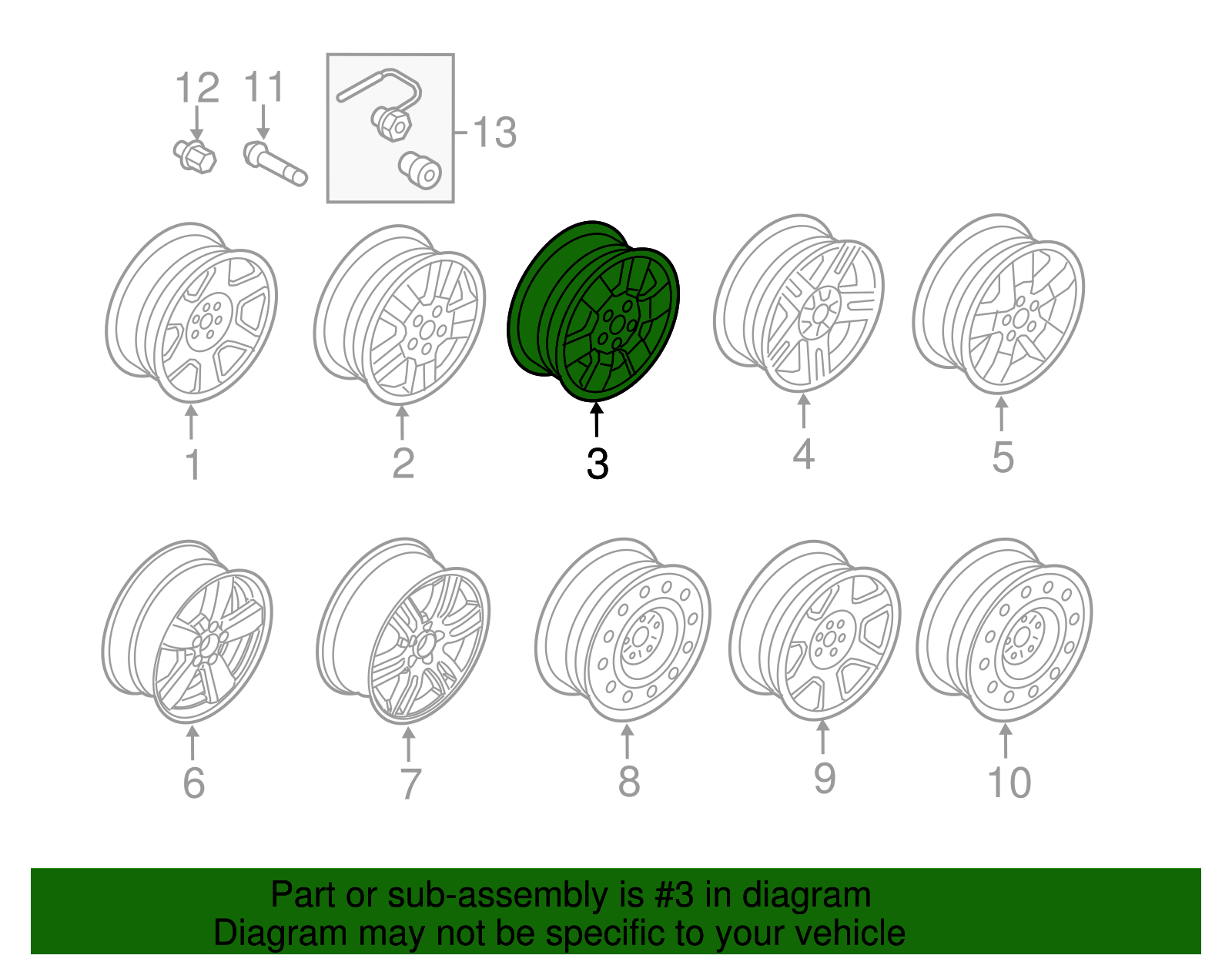 12
11
13
1
2
3
4
5
6
7
8
9
10

Part or sub-assembly is #3 in diagram
Diagram may not be specific to your vehicle