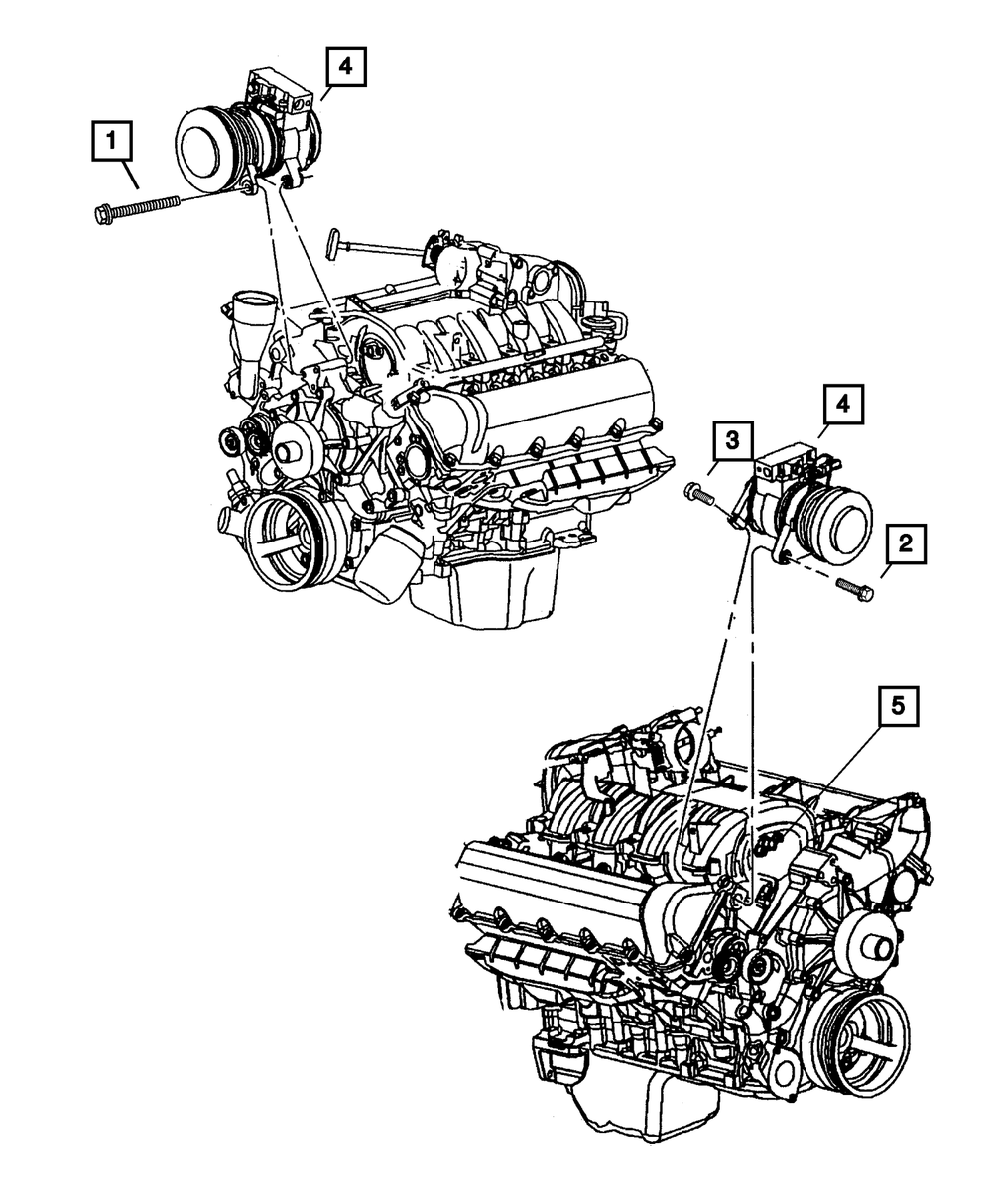 4
1
4
3
2
5