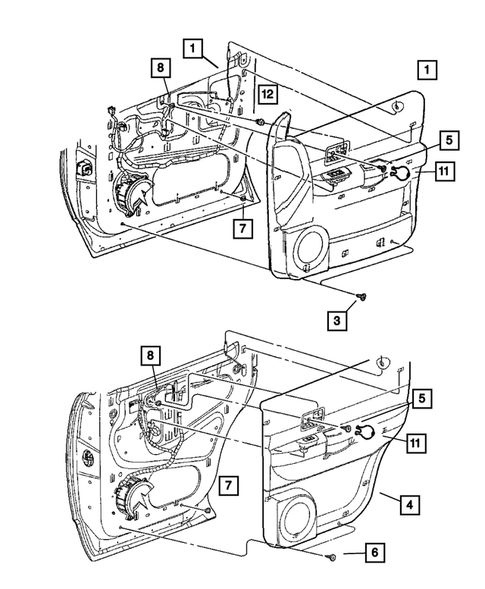 1
8
1
12
5
11
7
3
8
5
11
7
4
6