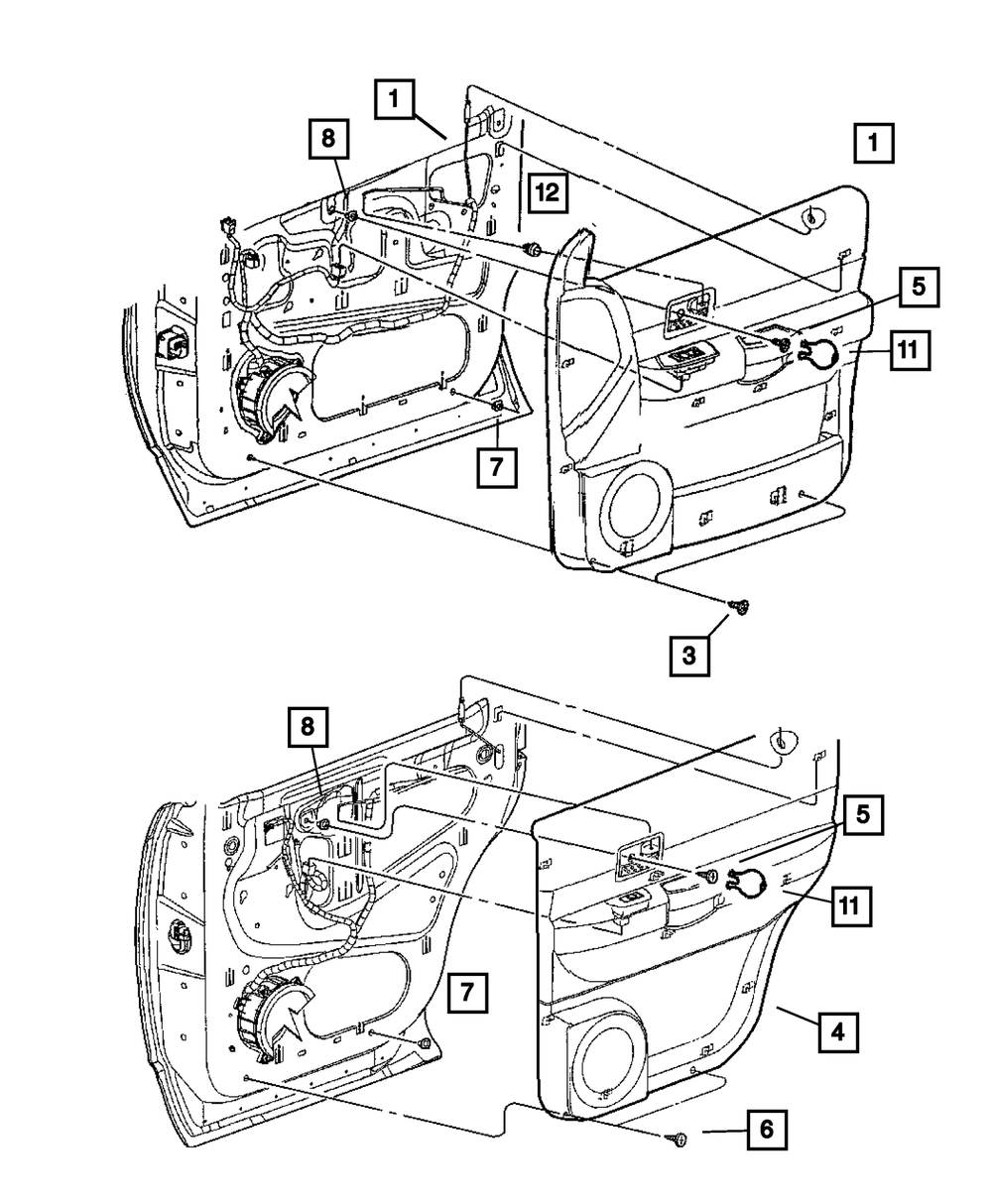 1
8
1
12
5
11
7
3
8
5
11
7
4
6