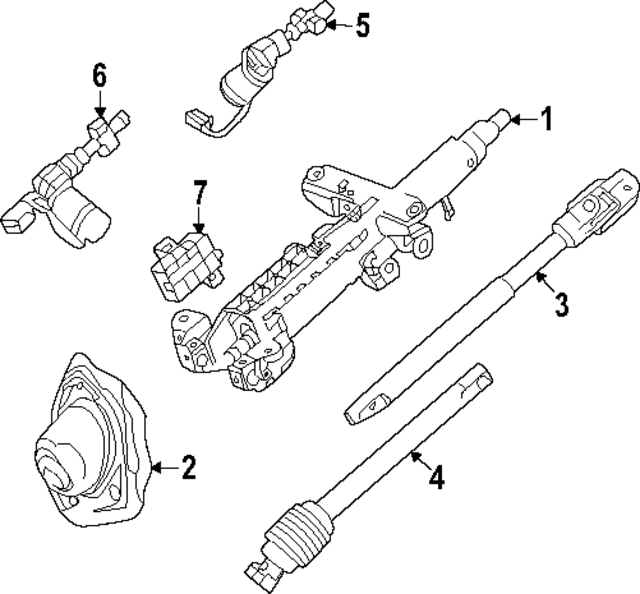 5
6
1
7
3
2
4