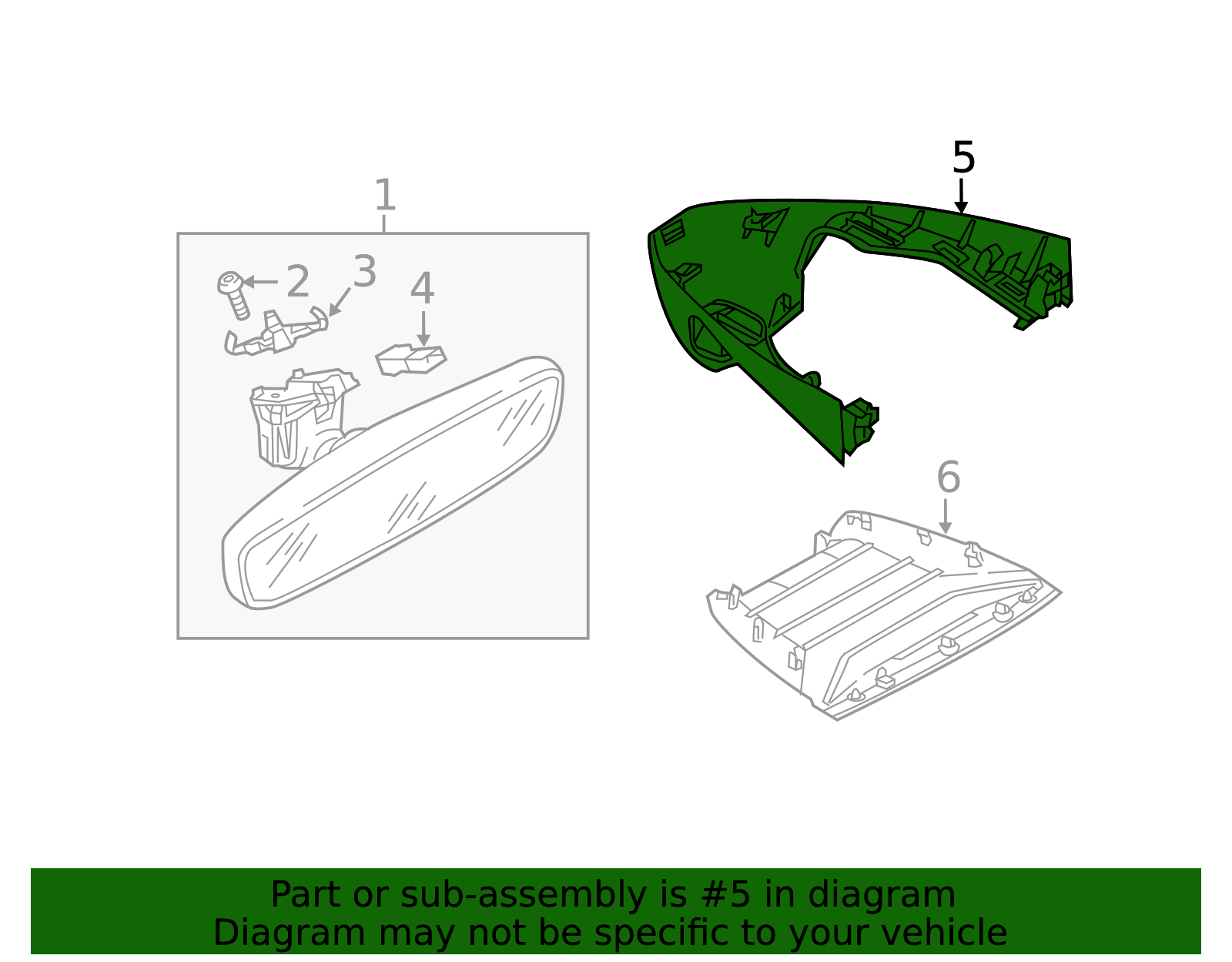 1
2
3
4
5
6

Part or sub-assembly is #5 in diagram
Diagram may not be specific to your vehicle