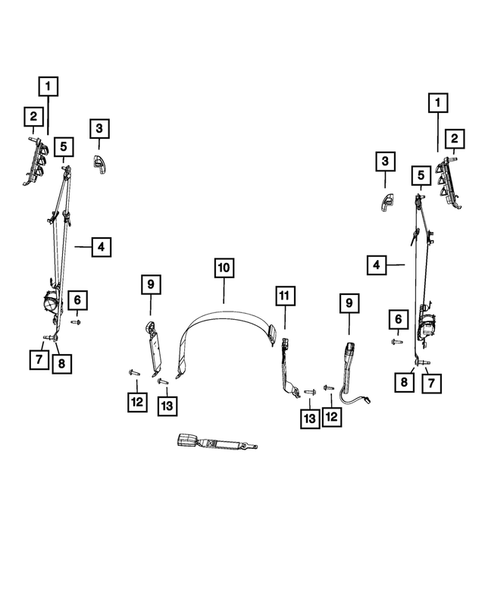 1
2
3
5
4
6
7
8
9
10
11
9
12
13
13
12
1
2
3
5
4
6
8
7