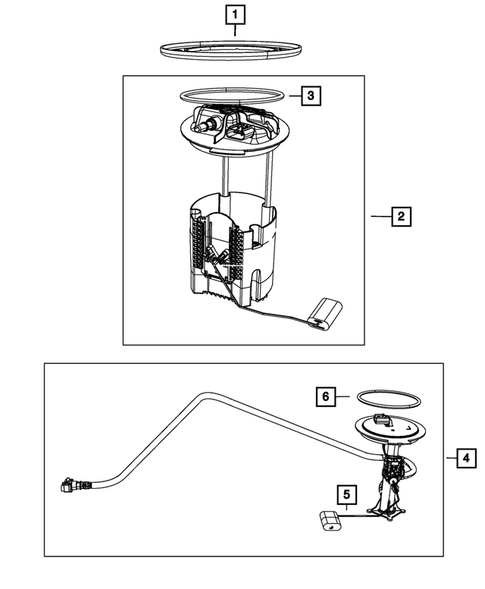 1
3
2
6
4
5