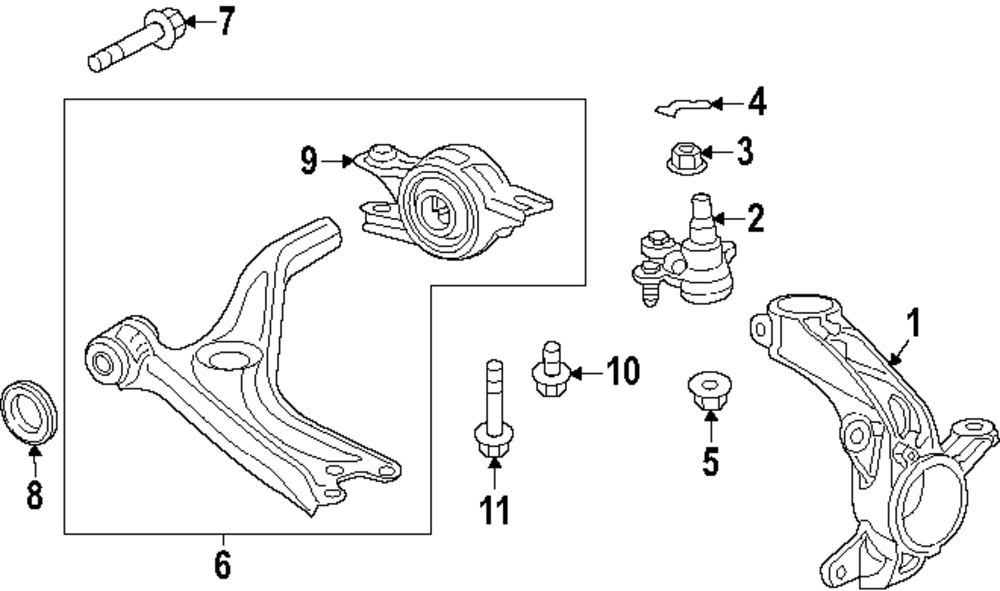 7
4
3
9
2
1
10
5
8
11
6