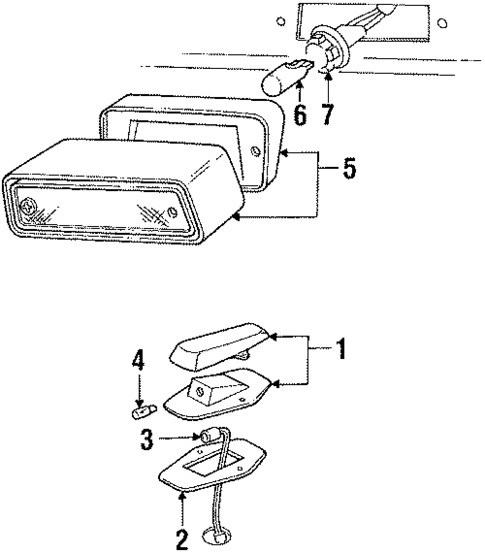 6
7
5
1
4
3
2