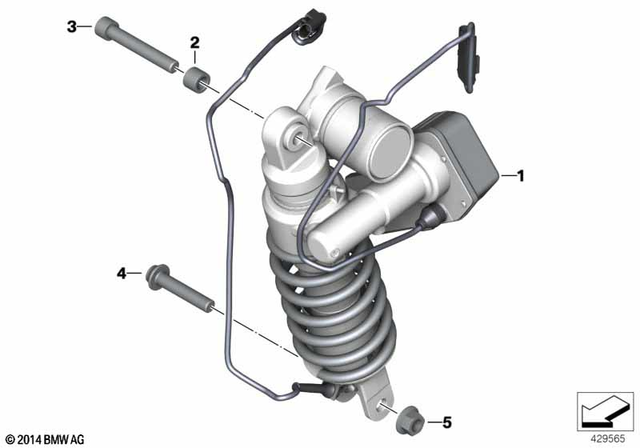 3
2
1
4
5
© 2014 BMW AG
429565