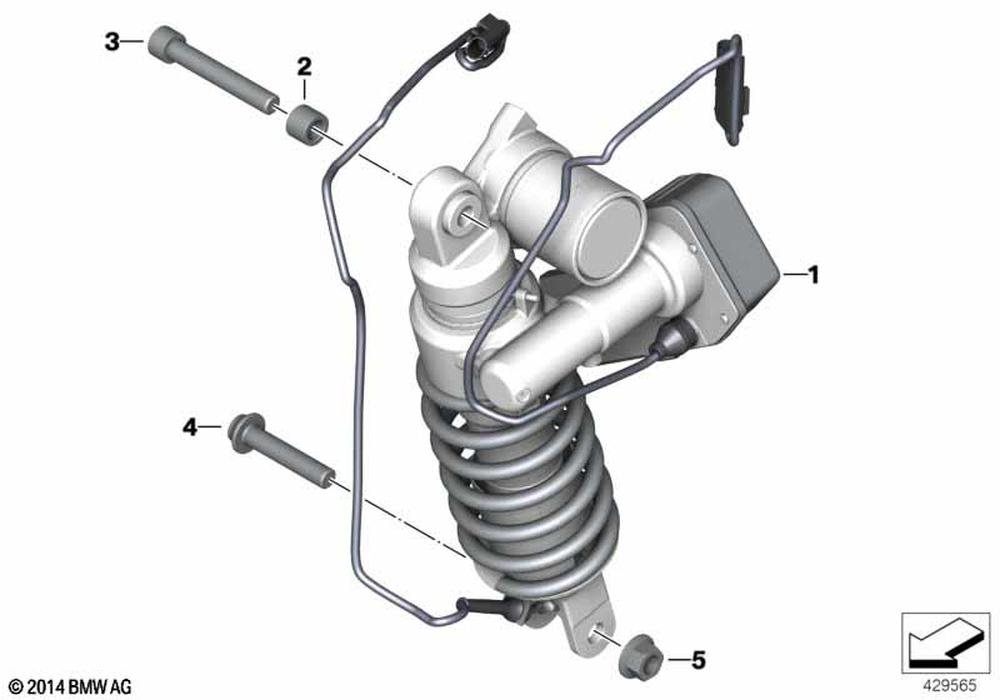 3
2
1
4
5
© 2014 BMW AG
429565