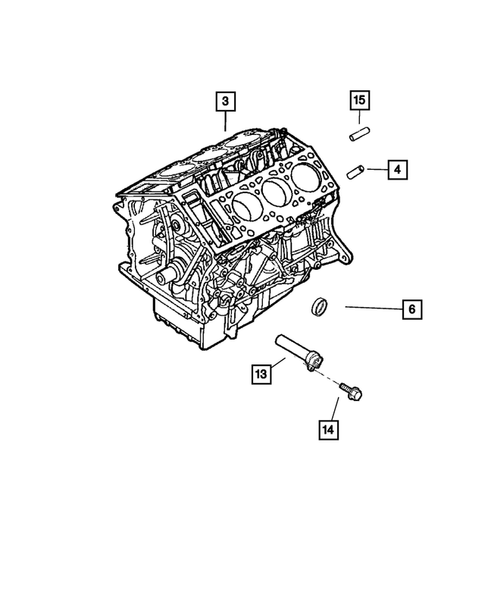 3
15
4
6
13
14