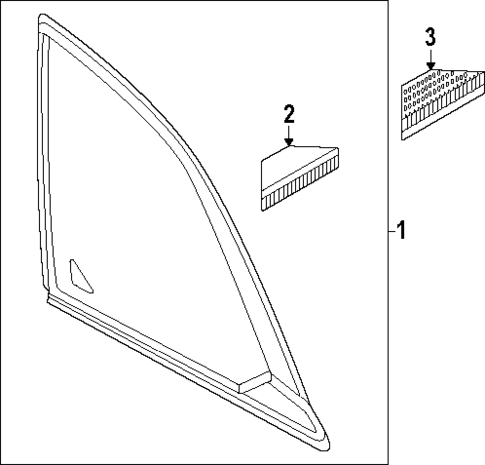 3
2
1