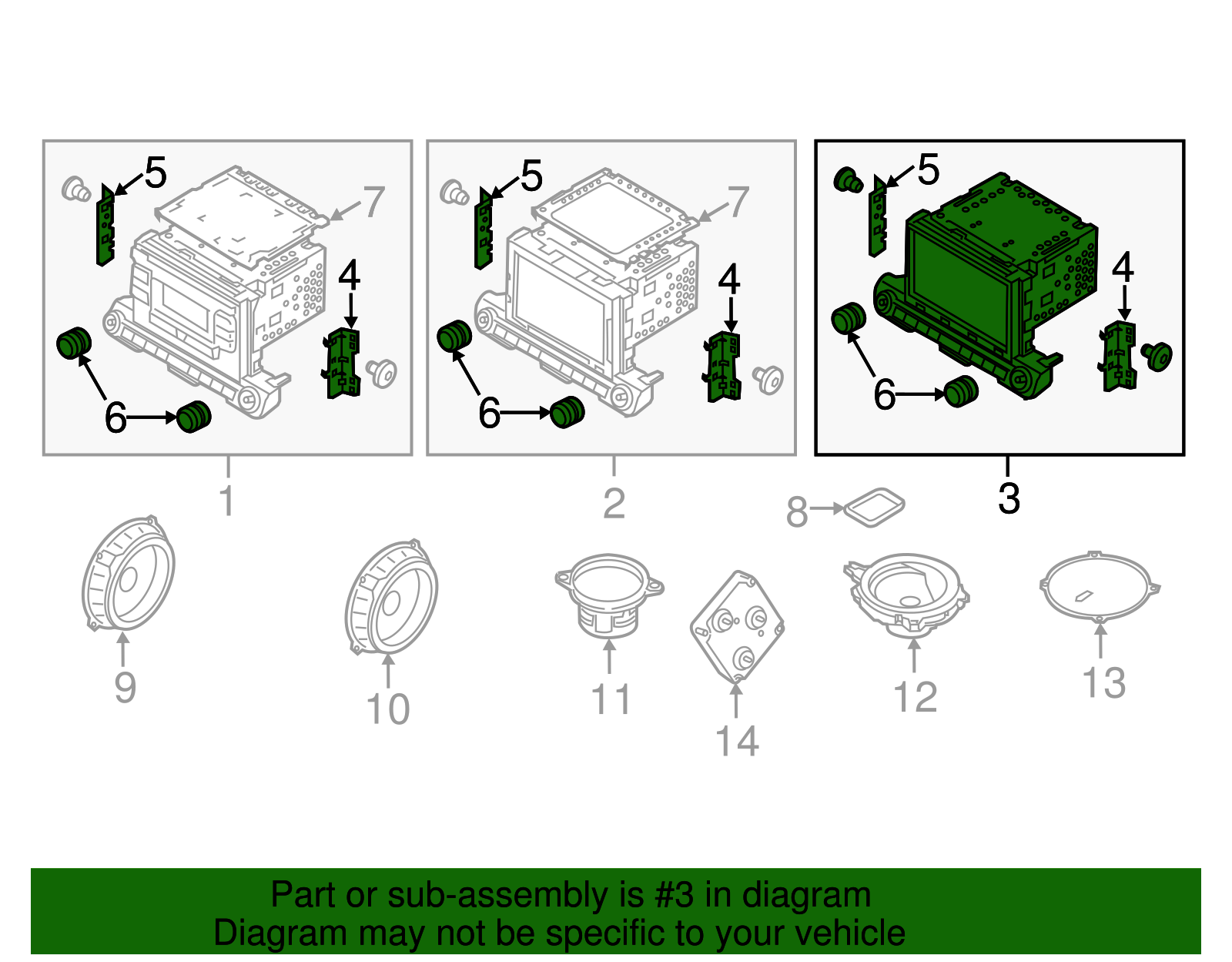 5
7
4
6
5
7
4
6
5
4
6
1
2
3
8
9
10
11
14
12
13

Part or sub-assembly is #3 in diagram
Diagram may not be specific to your vehicle