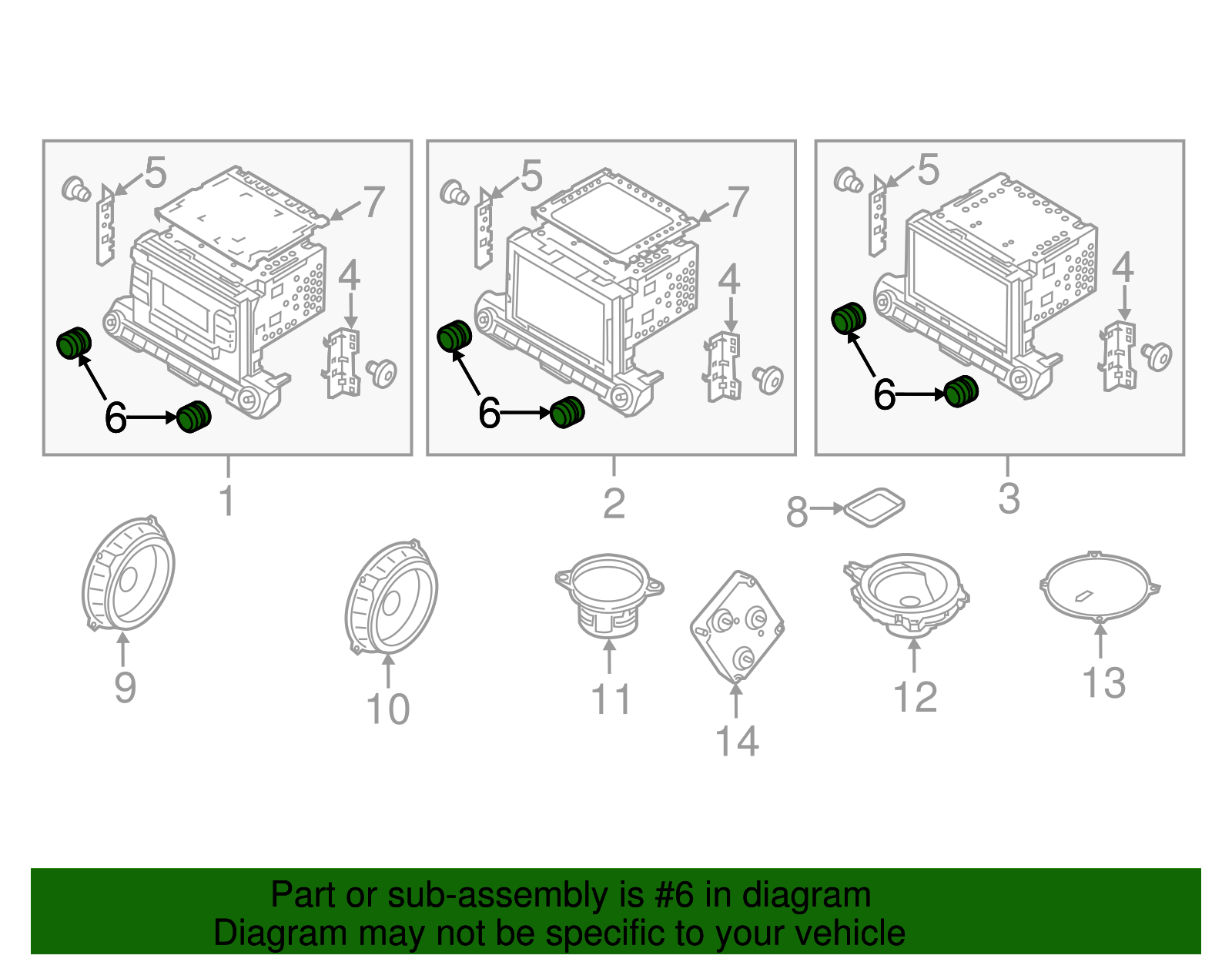 5
7
4
6
1
5
7
4
6
2
5
4
6
3
8
9
10
11
14
12
13

Part or sub-assembly is #6 in diagram
Diagram may not be specific to your vehicle