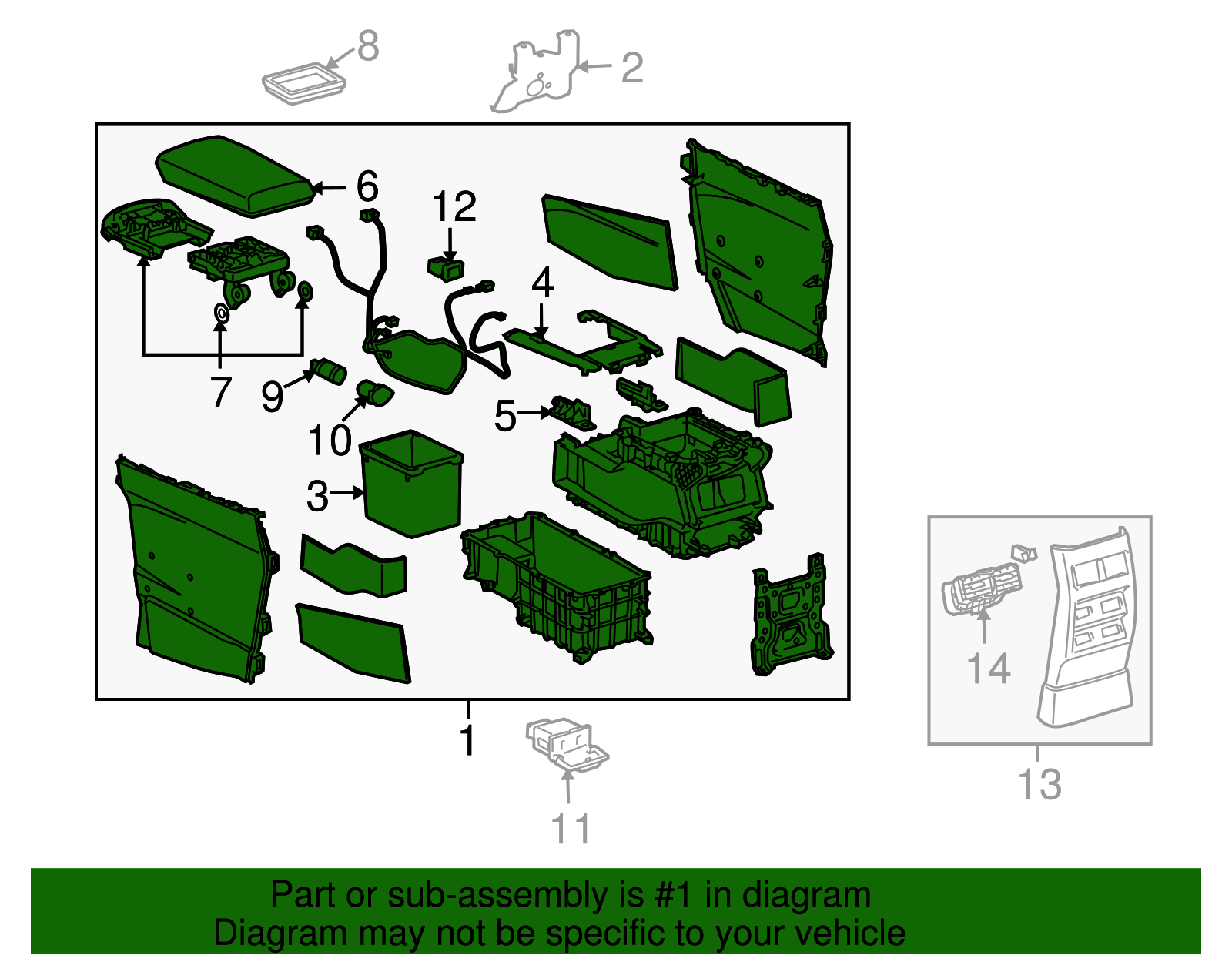 8
2
6
12
4
7
9
10
5
3
1
11
14
13

Part or sub-assembly is #1 in diagram
Diagram may not be specific to your vehicle