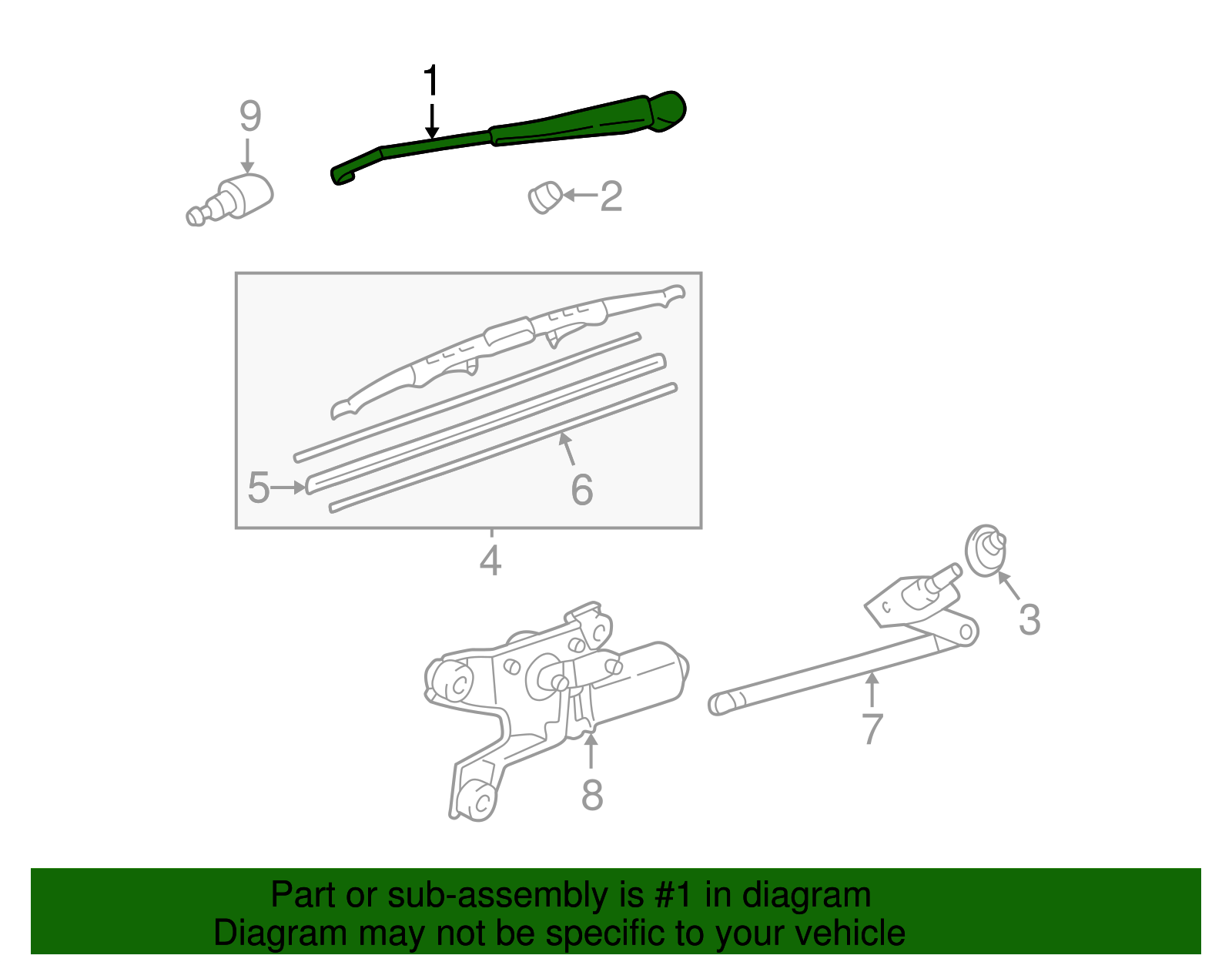 1
9
2
5
6
4
3
7
8

Part or sub-assembly is #1 in diagram
Diagram may not be specific to your vehicle