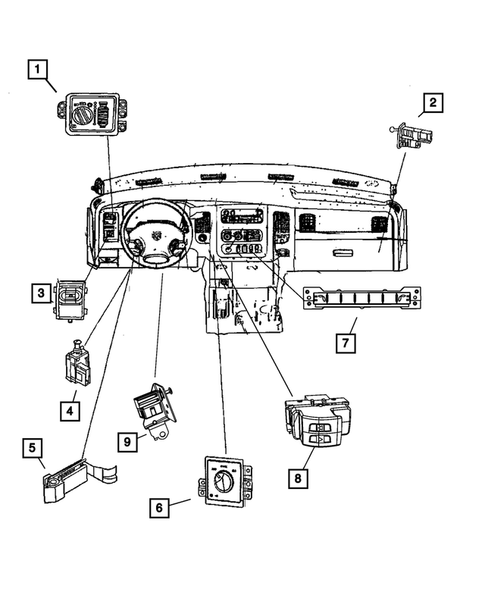 1
2
3
7
4
9
5
8
6